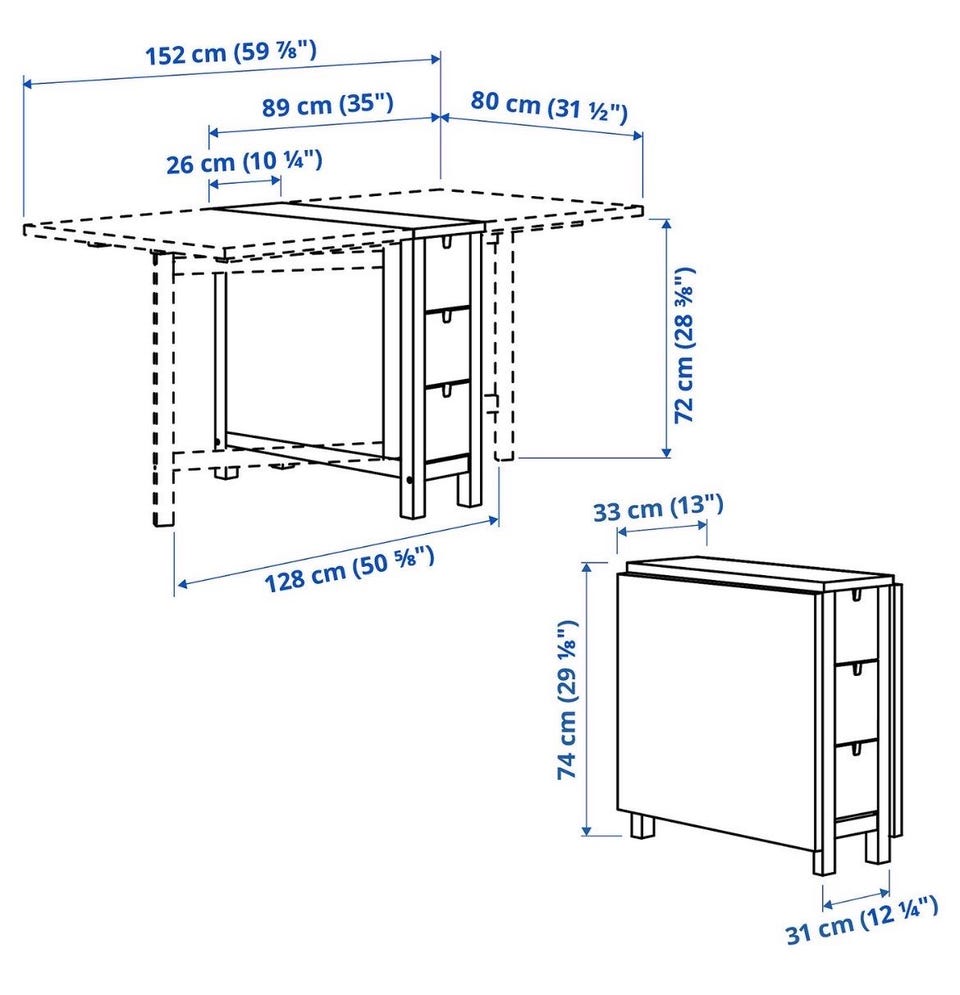 152 cm (59 ⅞")
89 cm (35")
80 cm (31 ½")
26 cm (10 ¼")
72 cm (28 ⅜")
128 cm (50 ⅝")
33 cm (13")
74 cm (29 ⅛")
31 cm (12 ¼")