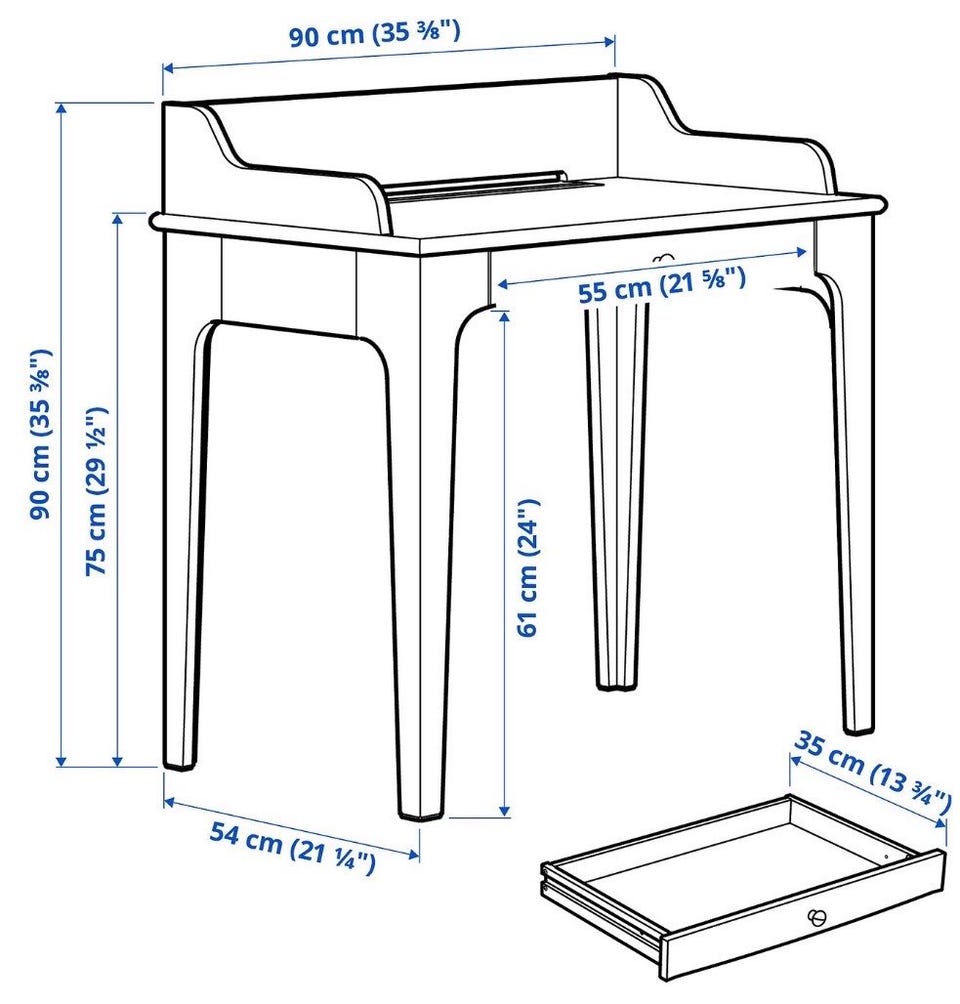 90 cm (35 ⅜")

90 cm (35 ⅜")

75 cm (29 ½")

55 cm (21 ⅝")

61 cm (24")

54 cm (21 ¼")

35 cm (13 ¾")