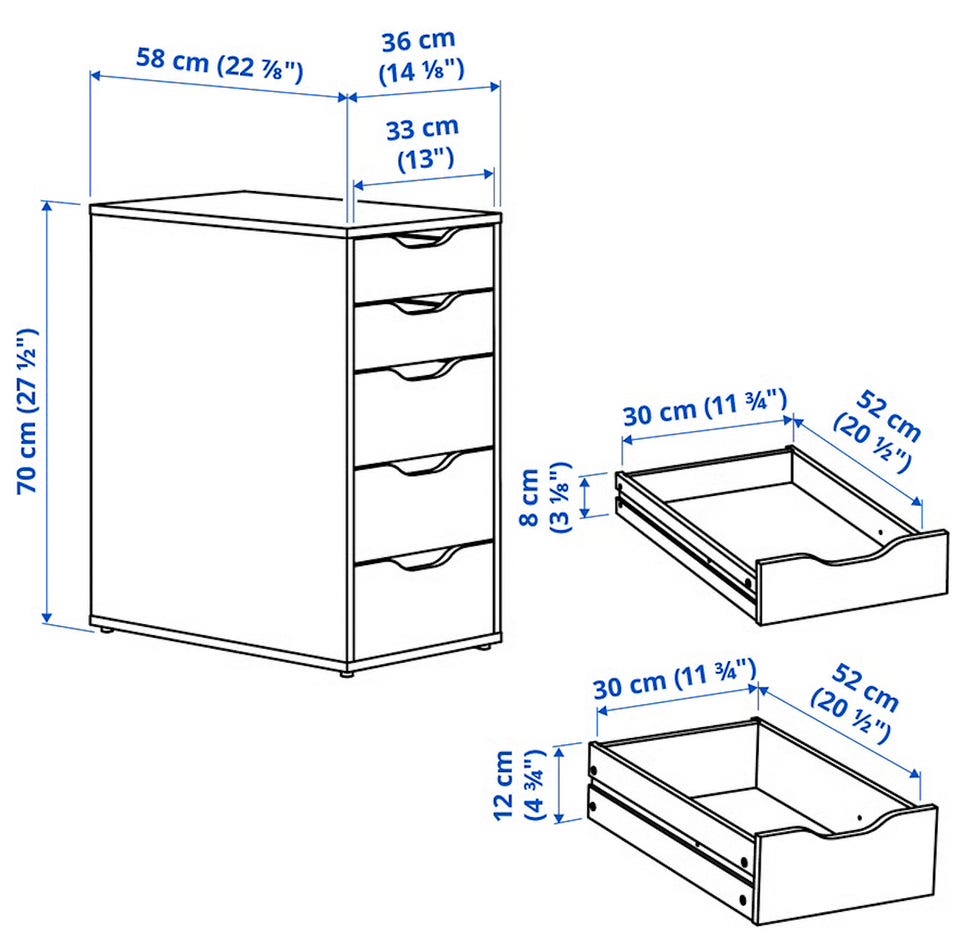 58 cm (22 ⅞")

36 cm (14 ⅛")

33 cm (13")

70 cm (27 ½")

30 cm (11 ¾")

52 cm (20 ½")

8 cm (3 ⅛")

30 cm (11 ¾")

52 cm (20 ½")

12 cm (4 ¾")