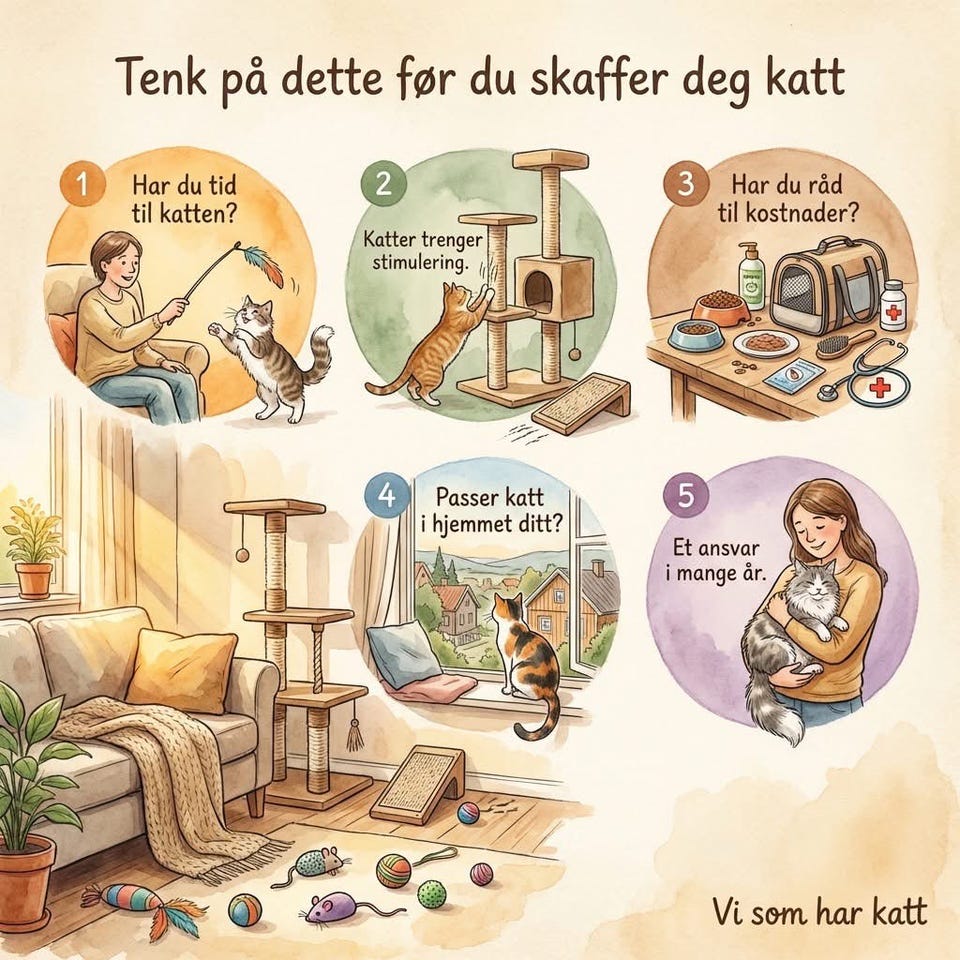 Tenk på dette før du skaffer deg katt

1
Har du tid til katten?

2
Katter trenger stimulering.

3
Har du råd til kostnader?

4
Passer katt i hjemmet ditt?

5
Et ansvar i mange år.

Vi som har katt