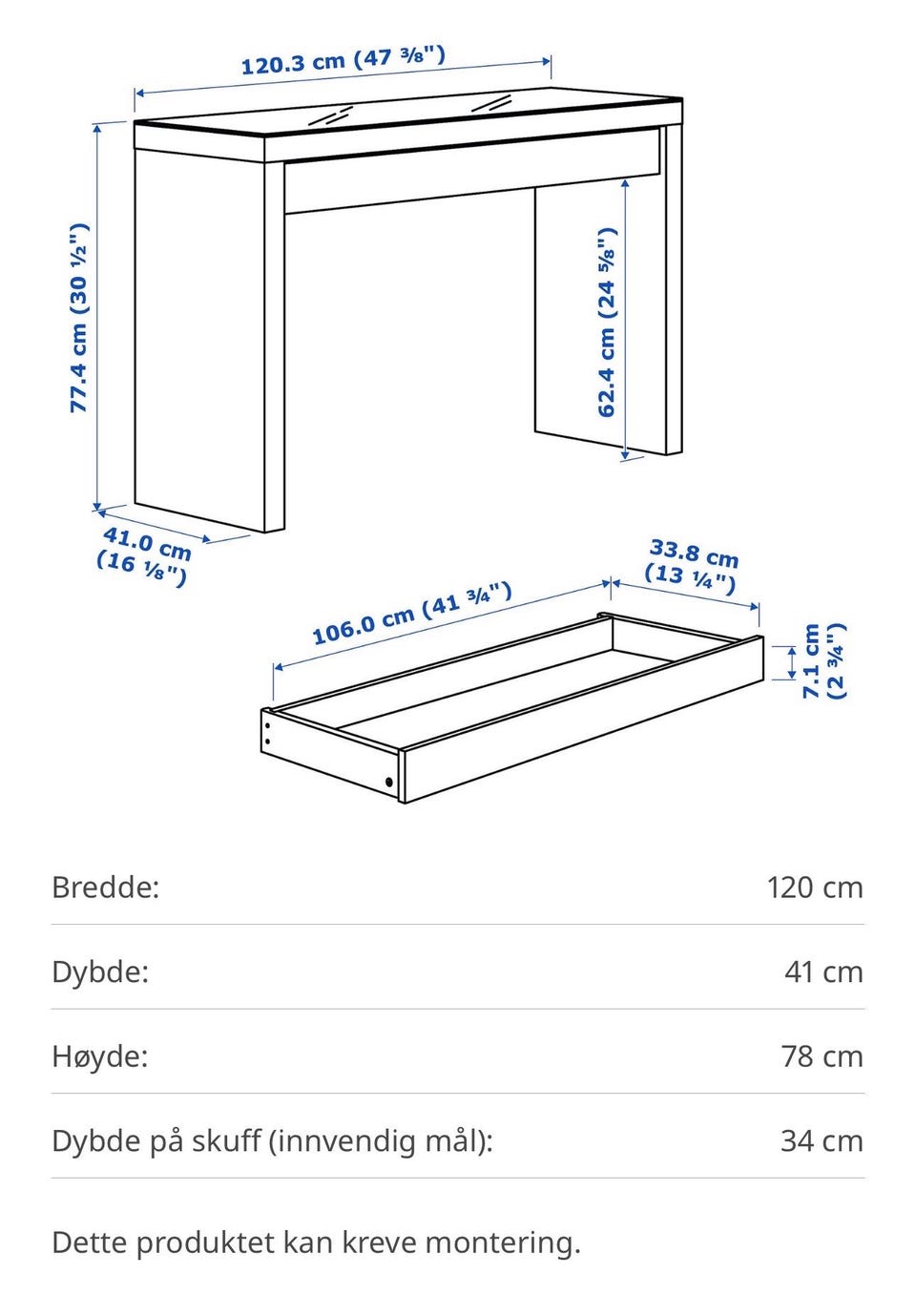 120.3 cm (47 ⅜")

77.4 cm (30 ½")

62.4 cm (24 ⅝")

41.0 cm (16 ⅛")

33.8 cm (13 ¼")

106.0 cm (41 ¾")

7.1 cm (2 ¾")

| Bredde: | 120 cm |
|---|---|
| Dybde: | 41 cm |
| Høyde: | 78 cm |
| Dybde på skuff (innvendig mål): | 34 cm |

Dette produktet kan kreve montering.