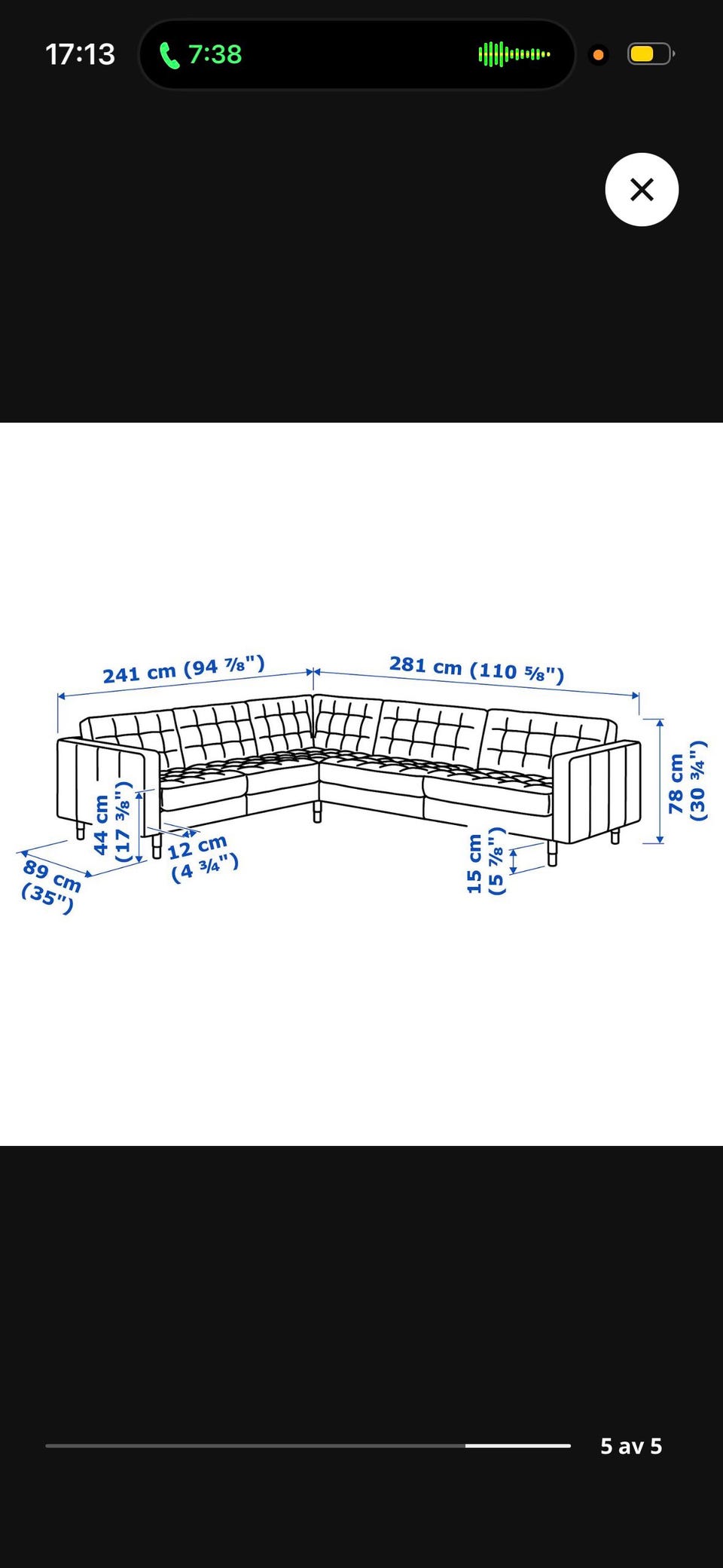 17:13
7:38

241 cm (94 ⅞")
281 cm (110 ⅝")
78 cm (30 ¾")
44 cm (17 ⅜")
12 cm (4 ¾")
89 cm (35")
15 cm (5 ⅞")

5 av 5