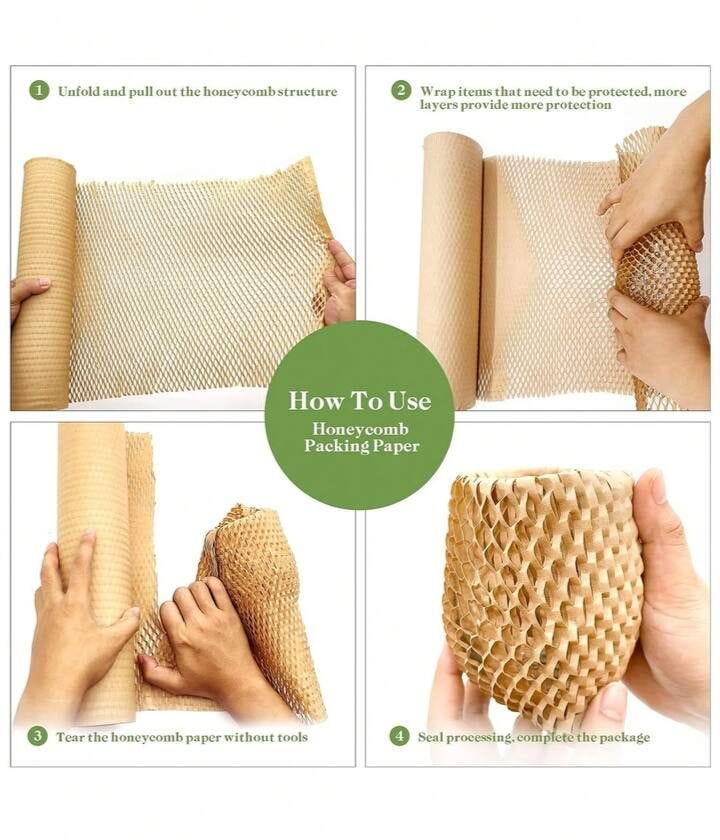 1 Unfold and pull out the honeycomb structure

2 Wrap items that need to be protected, more layers provide more protection

How To Use

Honeycomb Packing Paper

3 Tear the honeycomb paper without tools

4 Seal processing, complete the package