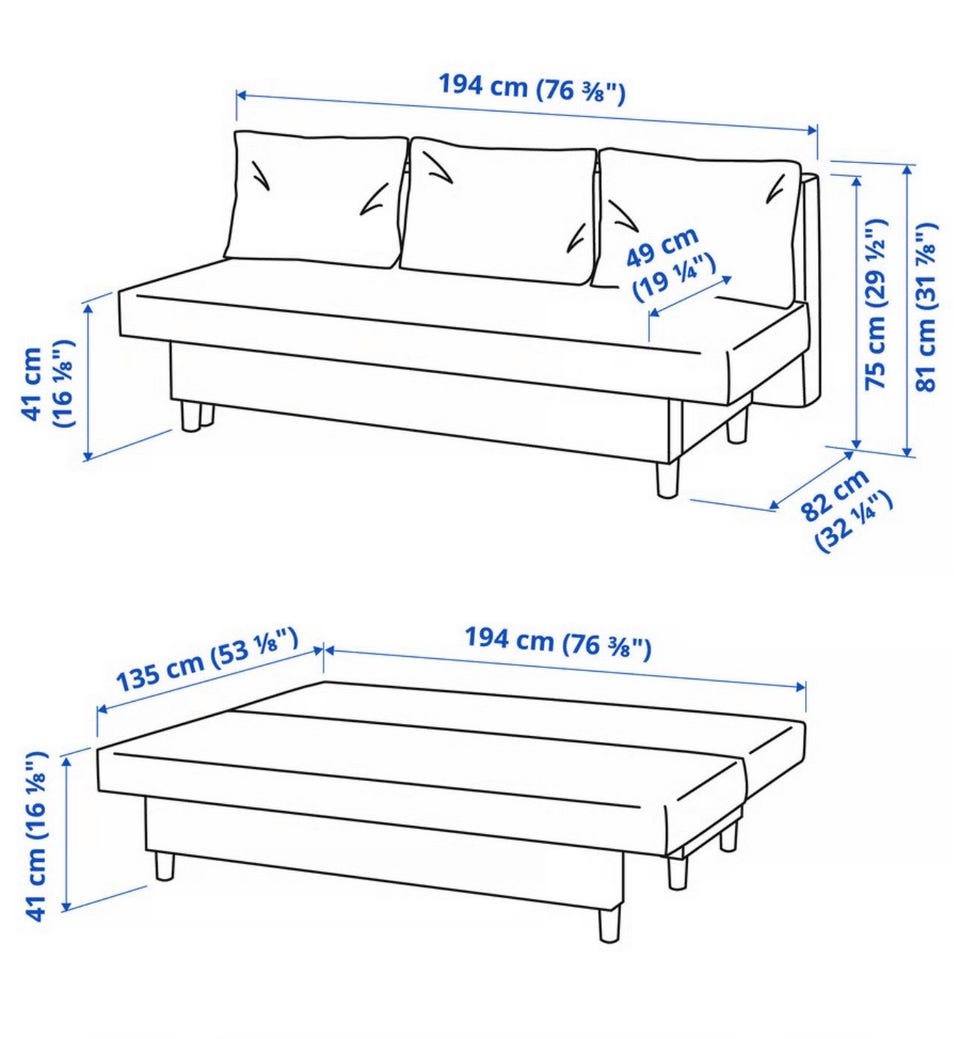 194 cm (76 ⅜")

49 cm (19 ¼")

41 cm (16 ⅛")

75 cm (29 ½")

81 cm (31 ⅞")

82 cm (32 ¼")

135 cm (53 ⅛")

194 cm (76 ⅜")

41 cm (16 ⅛")