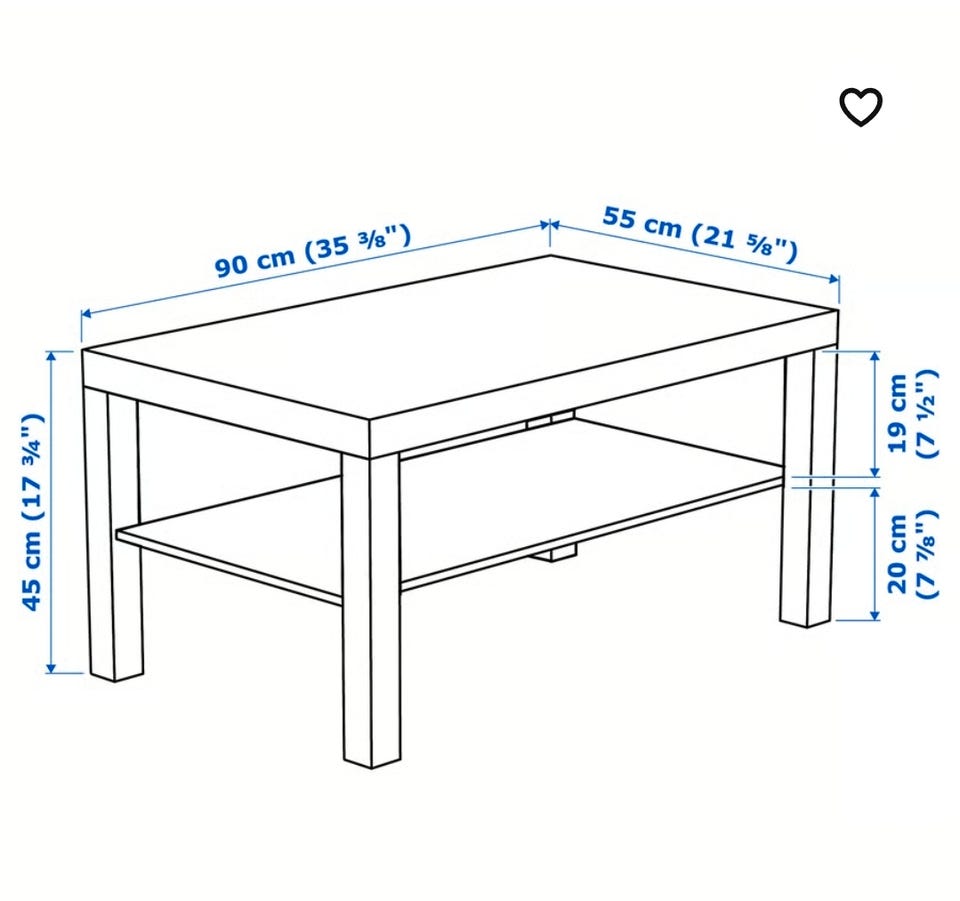 90 cm (35 ⅜")

55 cm (21 ⅝")

45 cm (17 ¾")

19 cm (7 ½")

20 cm (7 ⅞")