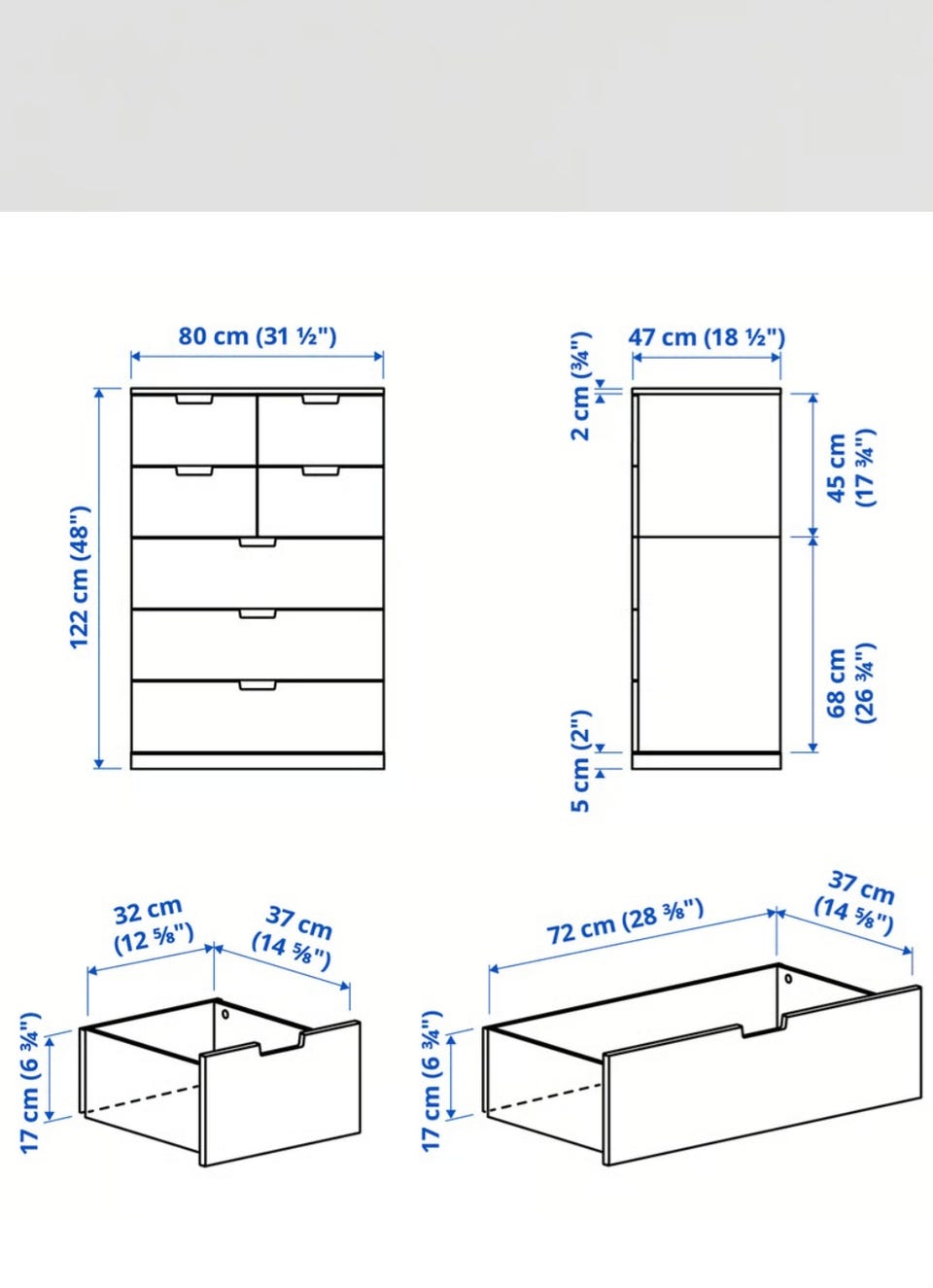 80 cm (31 ½")

122 cm (48")

47 cm (18 ½")

2 cm (¾")

45 cm (17 ¾")

68 cm (26 ¾")

5 cm (2")

32 cm (12 ⅝")

37 cm (14 ⅝")

17 cm (6 ¾")

72 cm (28 ⅜")

37 cm (14 ⅝")

17 cm (6 ¾")