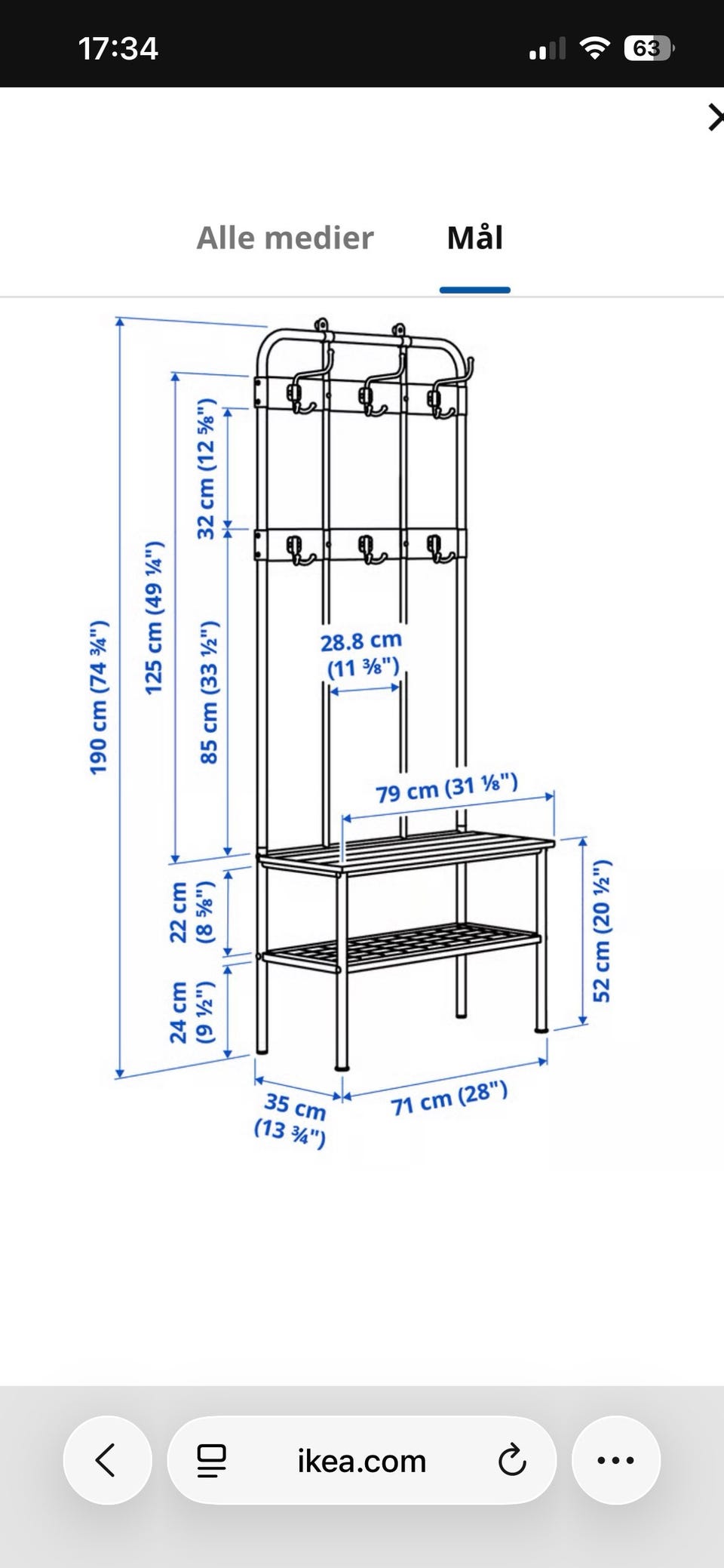 17:34

63

Alle medier

Mål

190 cm (74 ¾")

125 cm (49 ¼")

32 cm (12 ⅝")

85 cm (33 ½")

28.8 cm (11 ⅜")

79 cm (31 ⅛")

22 cm (8 ⅝")

24 cm (9 ½")

52 cm (20 ½")

35 cm (13 ¾")

71 cm (28")

ikea.com