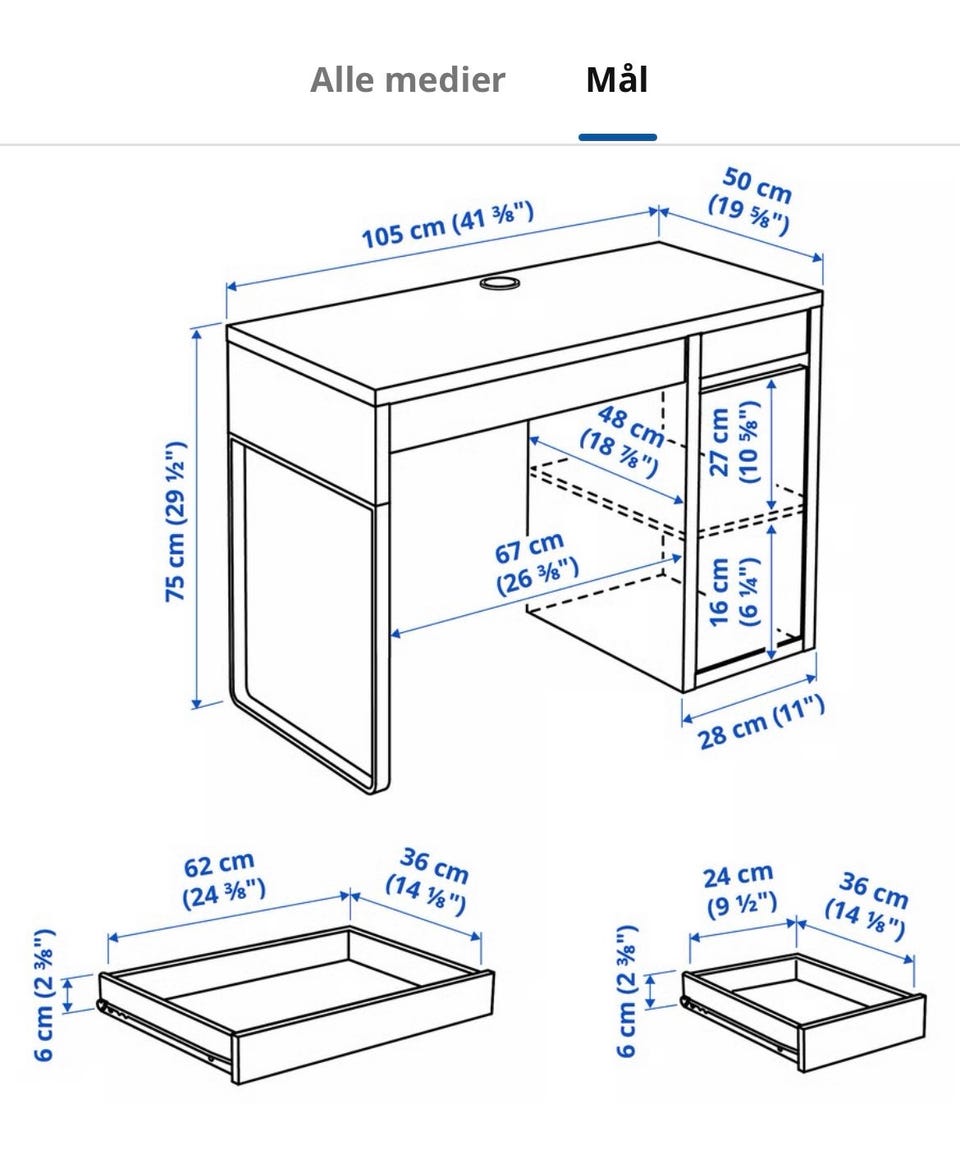 Alle medier Mål

105 cm (41 ⅜")

50 cm (19 ⅝")

75 cm (29 ½")

48 cm (18 ⅞")

27 cm (10 ⅝")

67 cm (26 ⅜")

16 cm (6 ¼")

28 cm (11")

62 cm (24 ⅜")

36 cm (14 ⅛")

6 cm (2 ⅜")

24 cm (9 ½")

36 cm (14 ⅛")

6 cm (2 ⅜")