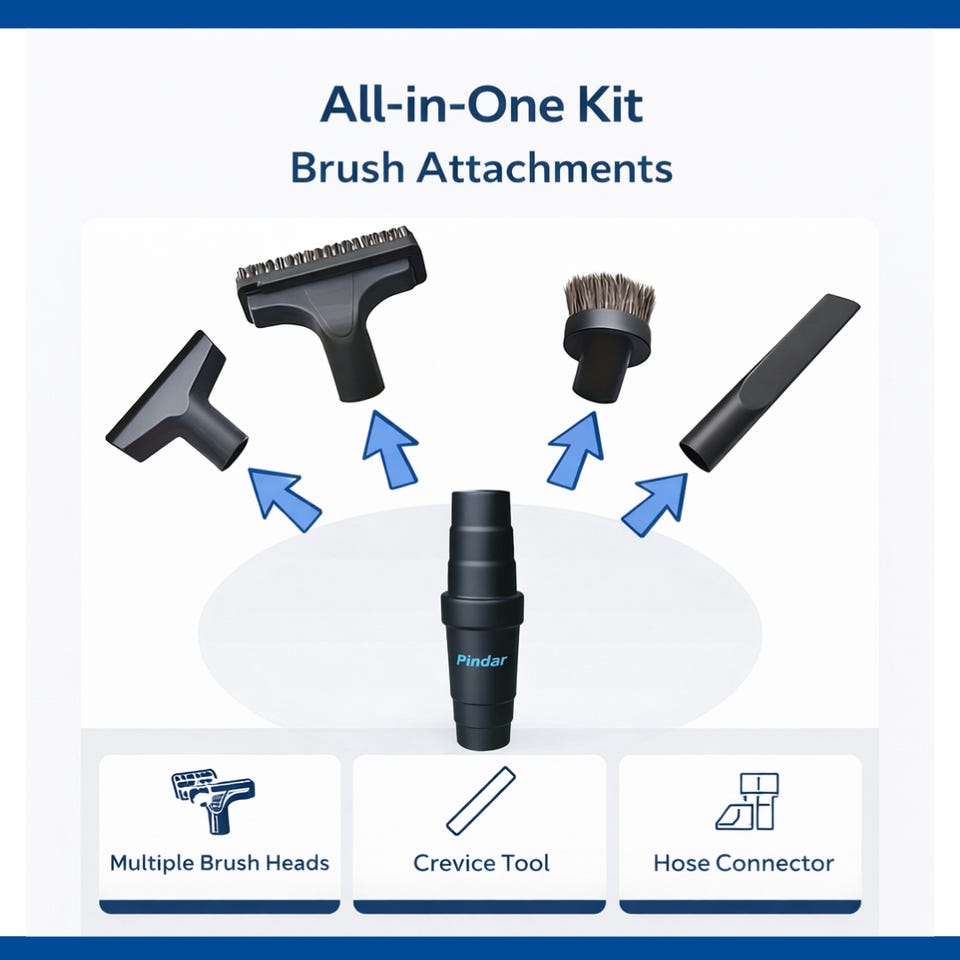 All-in-One Kit
Brush Attachments

Pindar

Multiple Brush Heads

Crevice Tool

Hose Connector