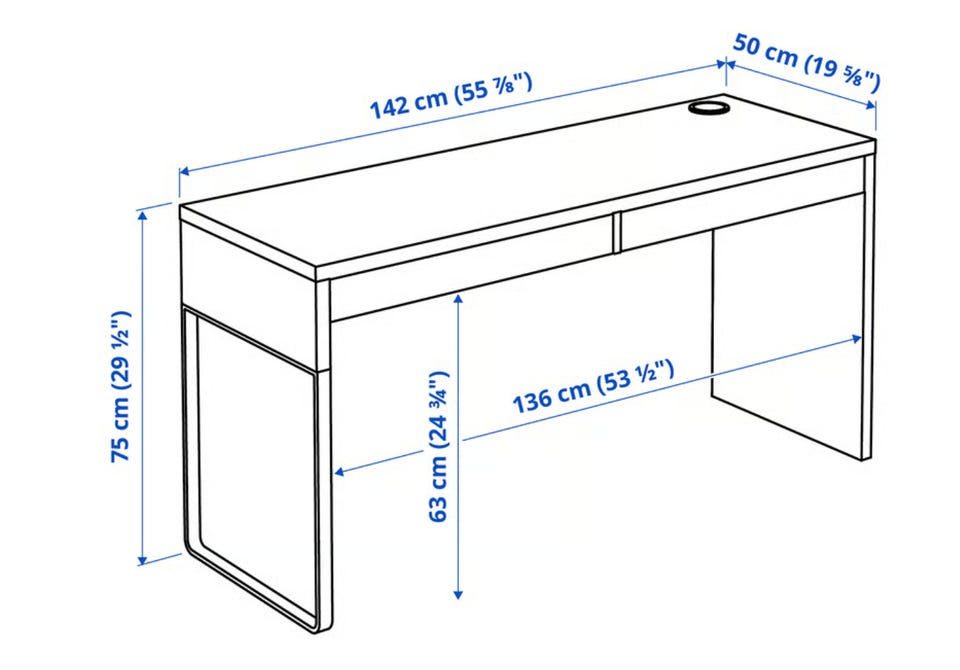 142 cm (55 ⅞")

50 cm (19 ⅝")

75 cm (29 ½")

63 cm (24 ¾")

136 cm (53 ½")