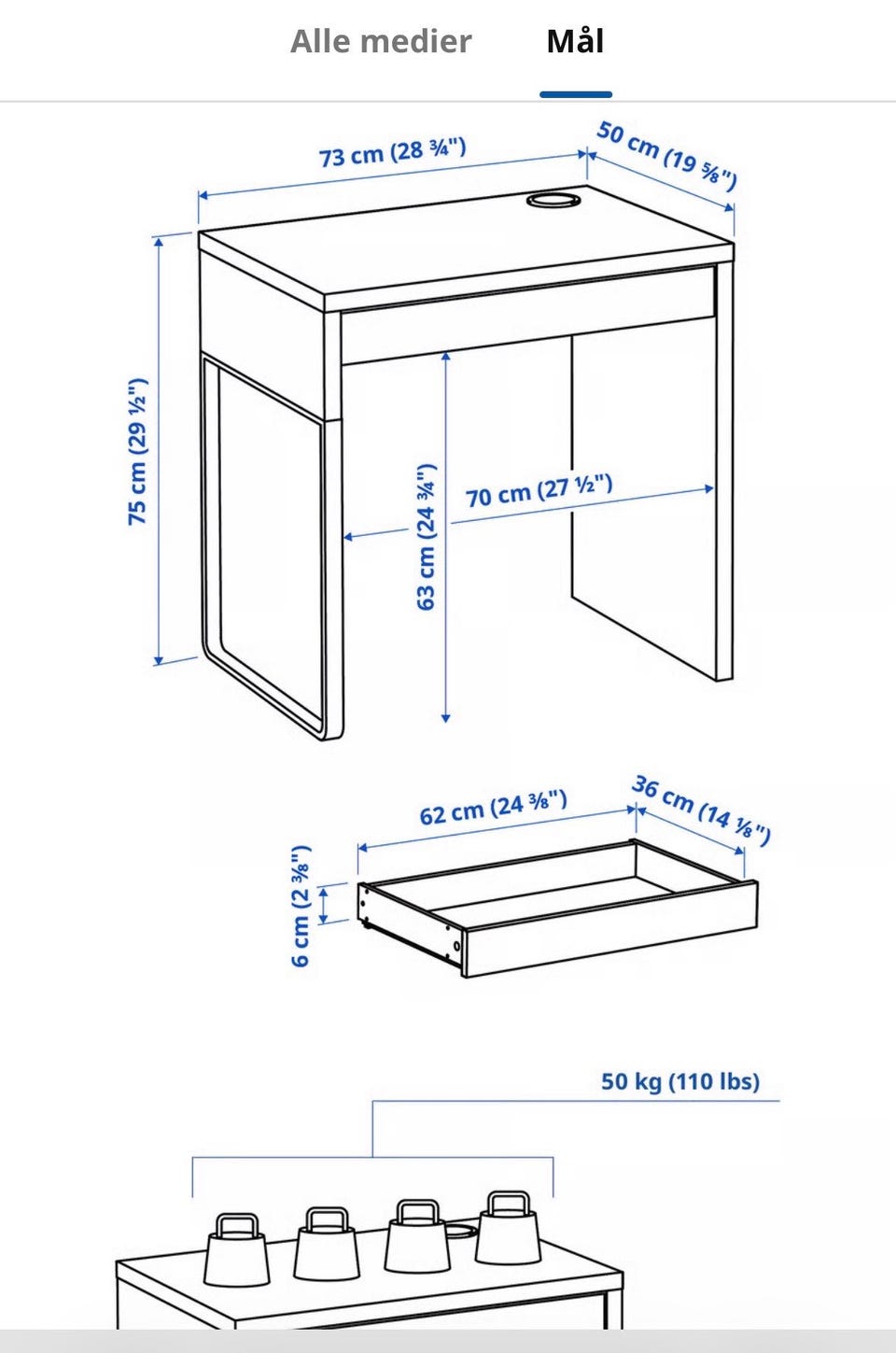 Alle medier Mål

73 cm (28 ¾")

50 cm (19 ⅝")

75 cm (29 ½")

63 cm (24 ¾")

70 cm (27 ½")

62 cm (24 ⅜")

36 cm (14 ⅛")

6 cm (2 ⅜")

50 kg (110 lbs)