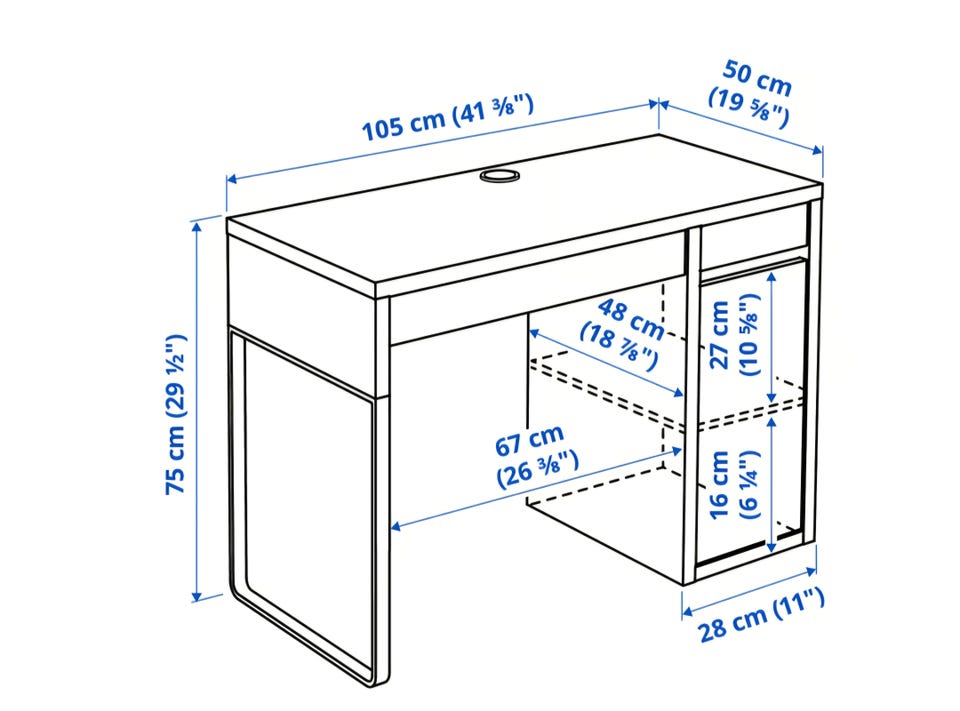 105 cm (41 ⅜")

50 cm (19 ⅝")

75 cm (29 ½")

48 cm (18 ⅞")

27 cm (10 ⅝")

67 cm (26 ⅜")

16 cm (6 ¼")

28 cm (11")