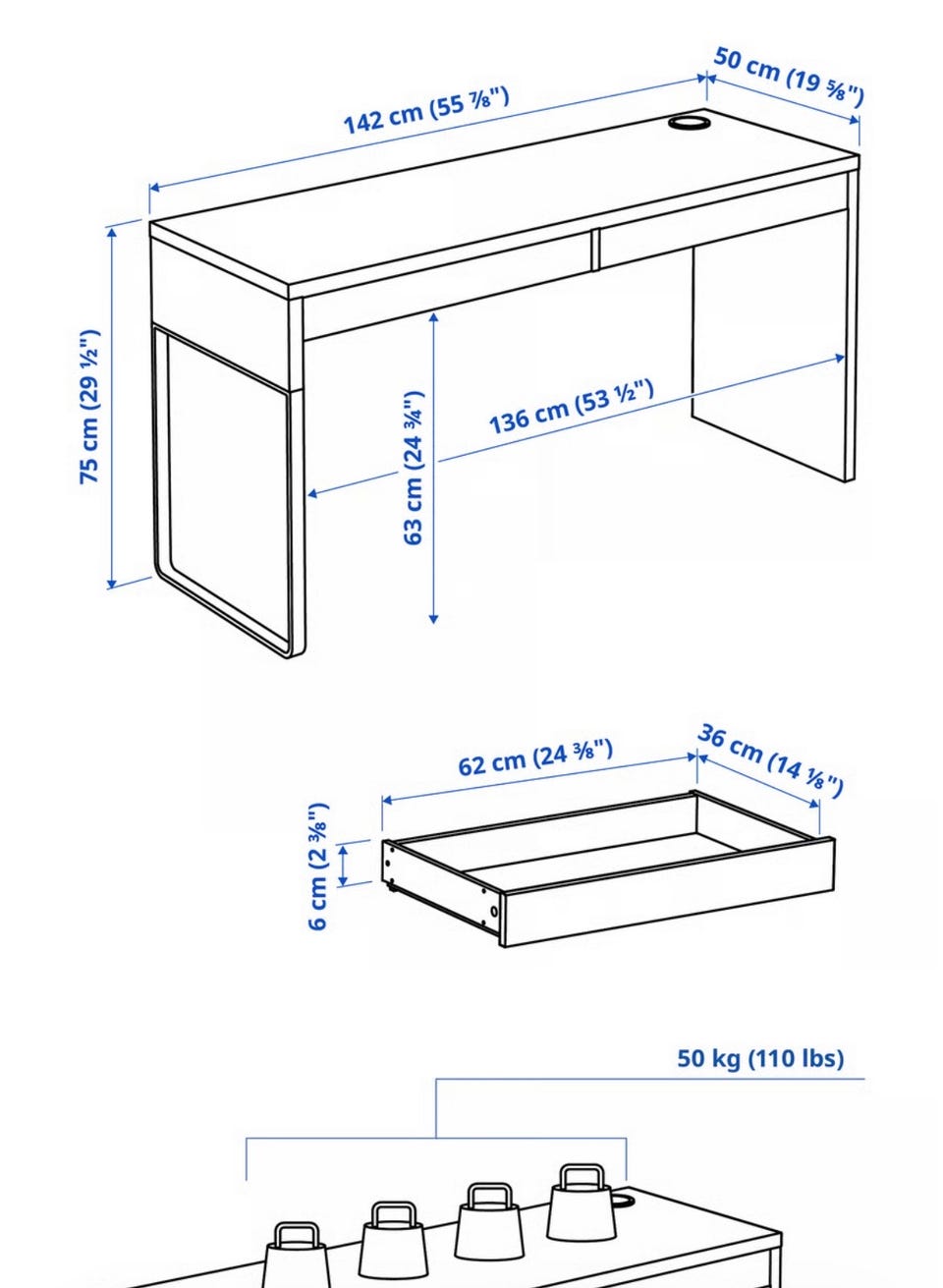 142 cm (55 ⅞")
50 cm (19 ⅝")
75 cm (29 ½")
63 cm (24 ¾")
136 cm (53 ½")

62 cm (24 ⅜")
36 cm (14 ⅛")
6 cm (2 ⅜")

50 kg (110 lbs)