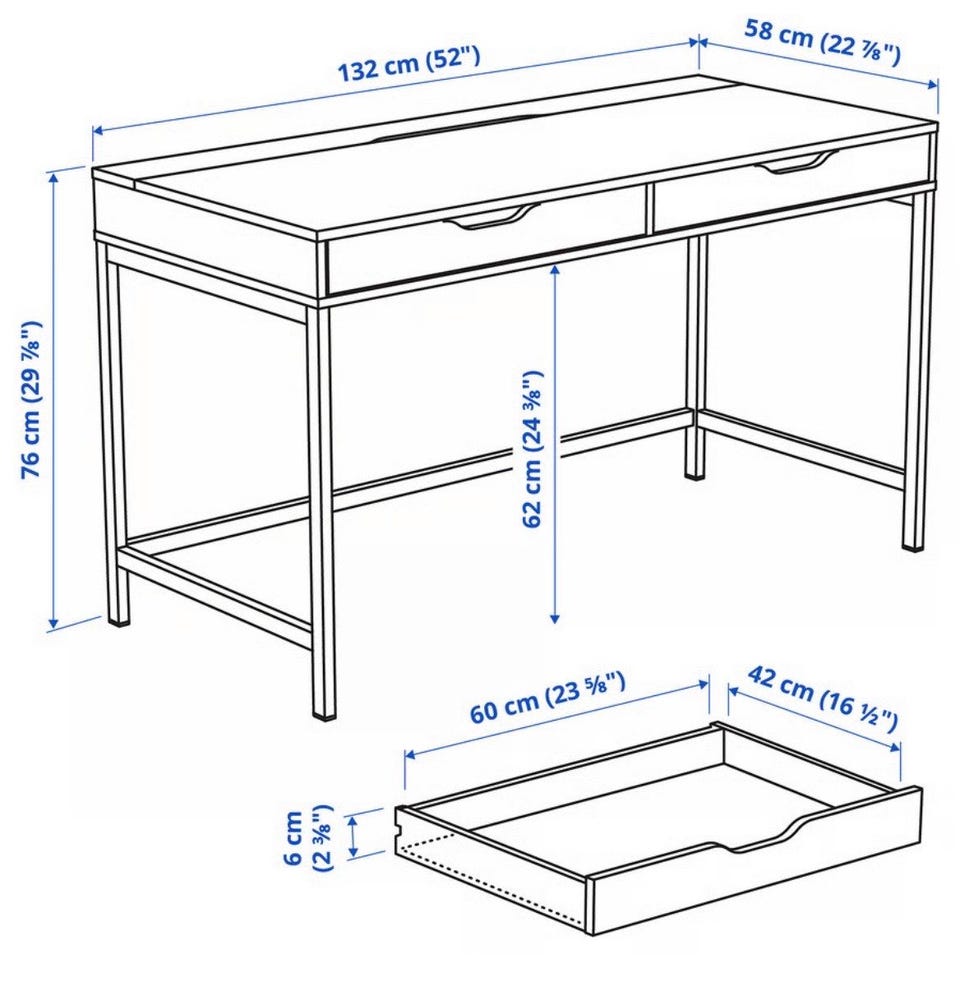 132 cm (52")
58 cm (22 ⅞")
76 cm (29 ⅞")
62 cm (24 ⅜")
60 cm (23 ⅝")
42 cm (16 ½")
6 cm (2 ⅜")