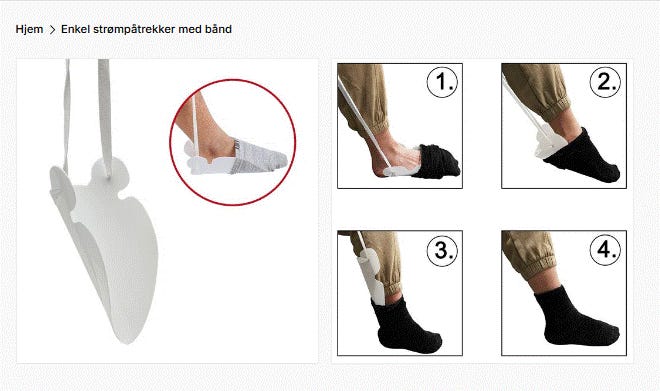 Hjem > Enkel strømpåtrekker med bånd

1.

2.

3.

4.