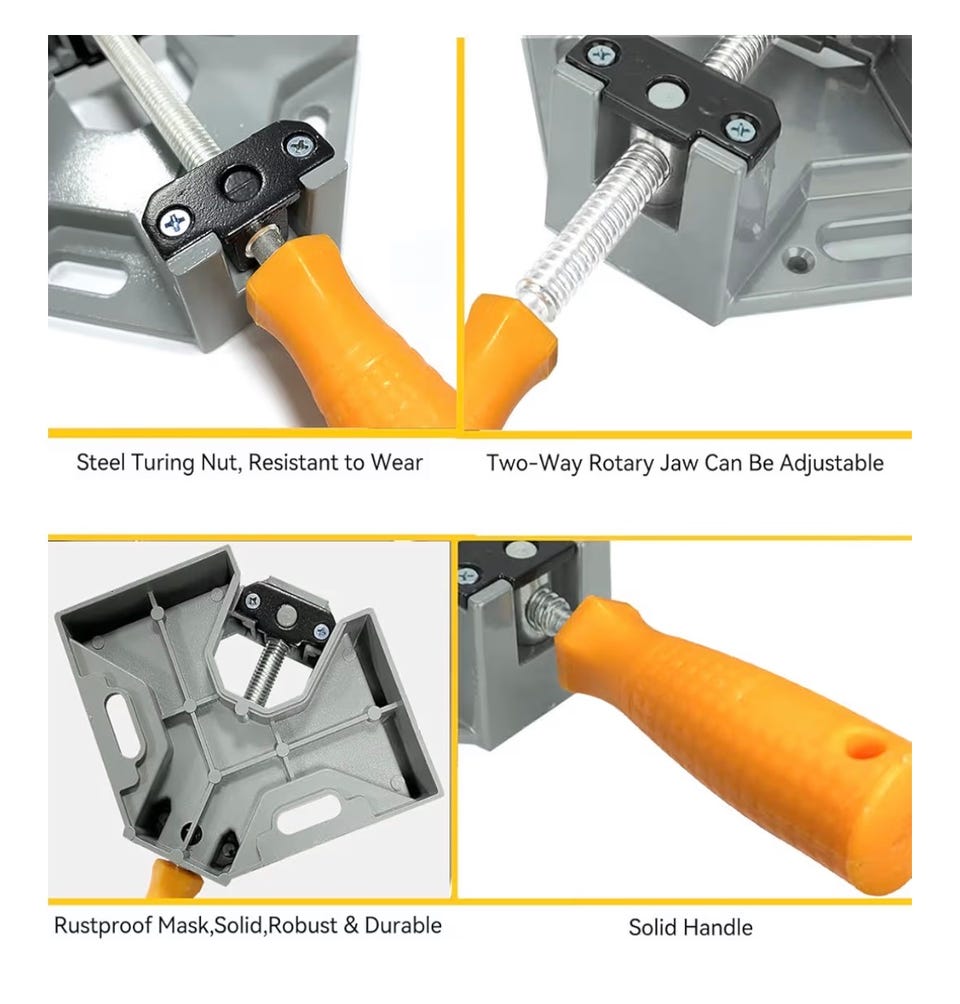 Steel Turing Nut, Resistant to Wear

Two-Way Rotary Jaw Can Be Adjustable

Rustproof Mask,Solid,Robust & Durable

Solid Handle