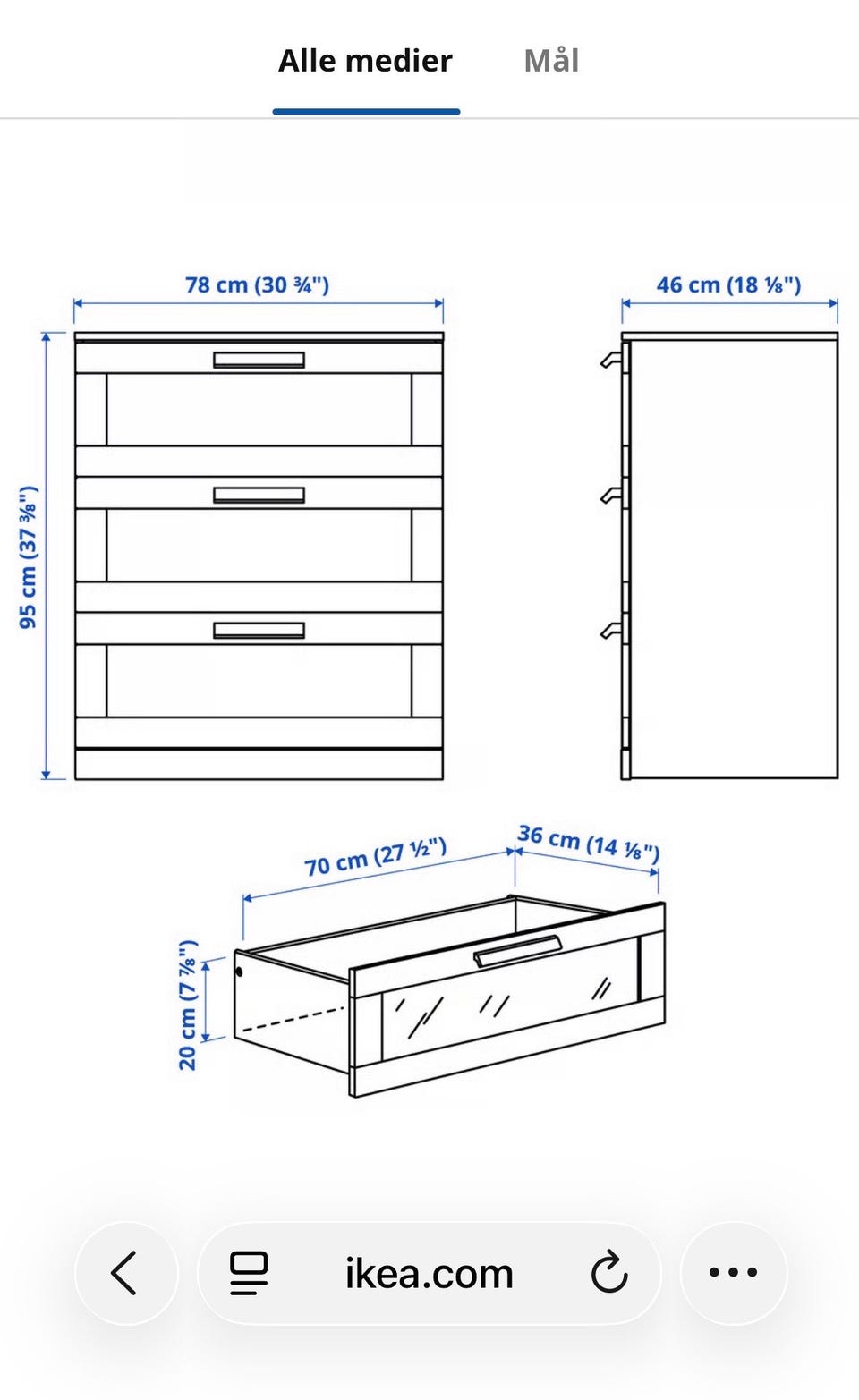 Alle medier Mål

78 cm (30 ¾")

46 cm (18 ⅛")

95 cm (37 ⅜")

70 cm (27 ½")

36 cm (14 ⅛")

20 cm (7 ⅞")

ikea.com