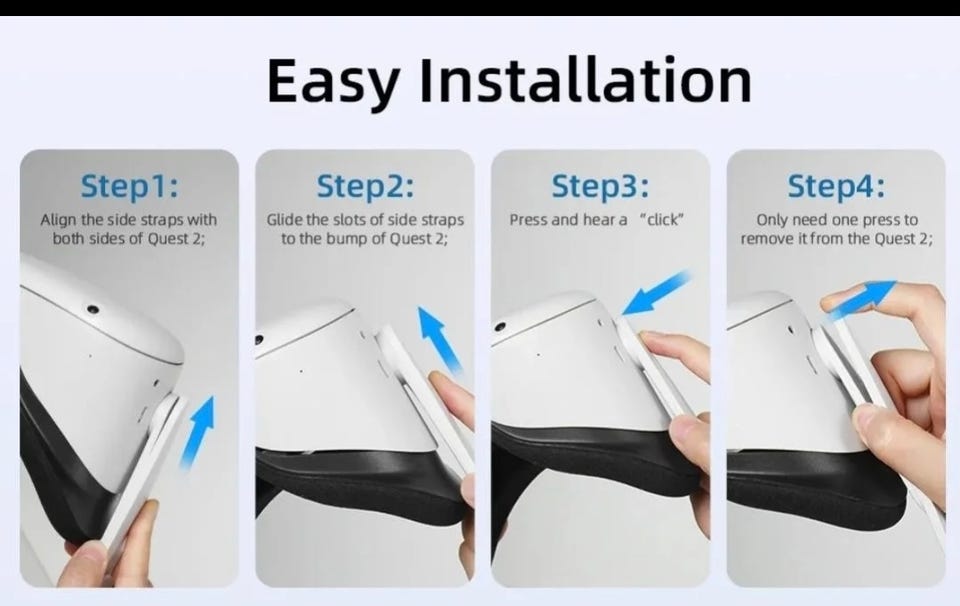 Easy Installation

Step1:
Align the side straps with both sides of Quest 2;

Step2:
Glide the slots of side straps to the bump of Quest 2;

Step3:
Press and hear a "click"

Step4:
Only need one press to remove it from the Quest 2;