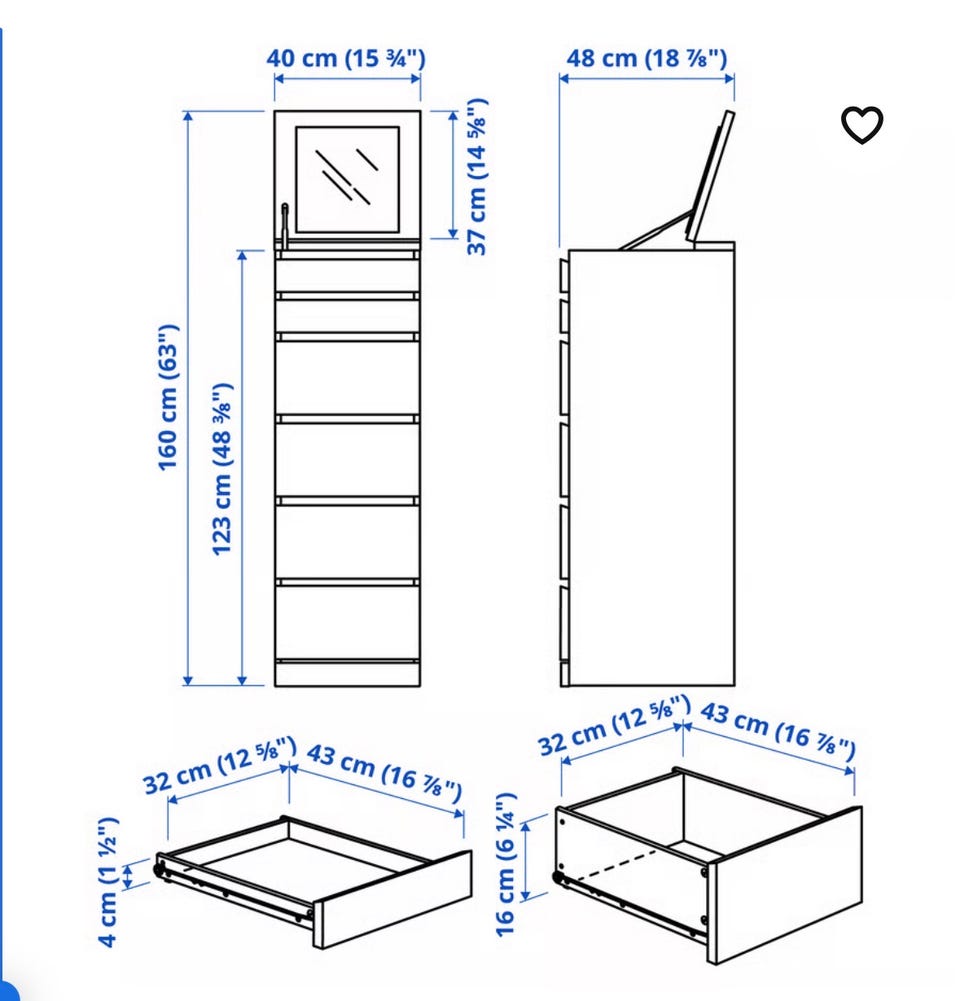 40 cm (15 ¾")

48 cm (18 ⅞")

37 cm (14 ⅝")

160 cm (63")

123 cm (48 ⅜")

32 cm (12 ⅝")

43 cm (16 ⅞")

4 cm (1 ½")

32 cm (12 ⅝")

43 cm (16 ⅞")

16 cm (6 ¼")