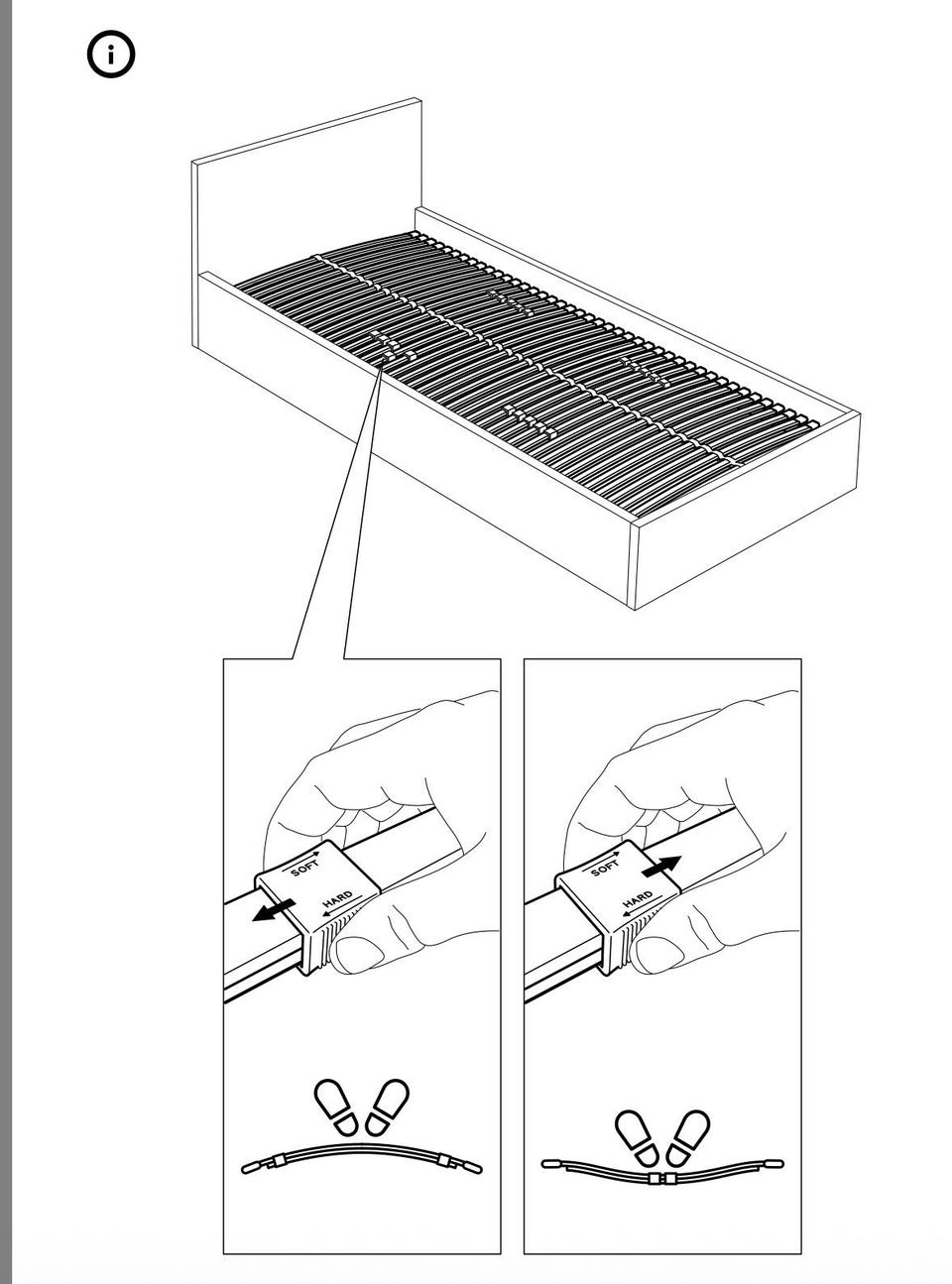 i

SOFT
HARD

SOFT
HARD