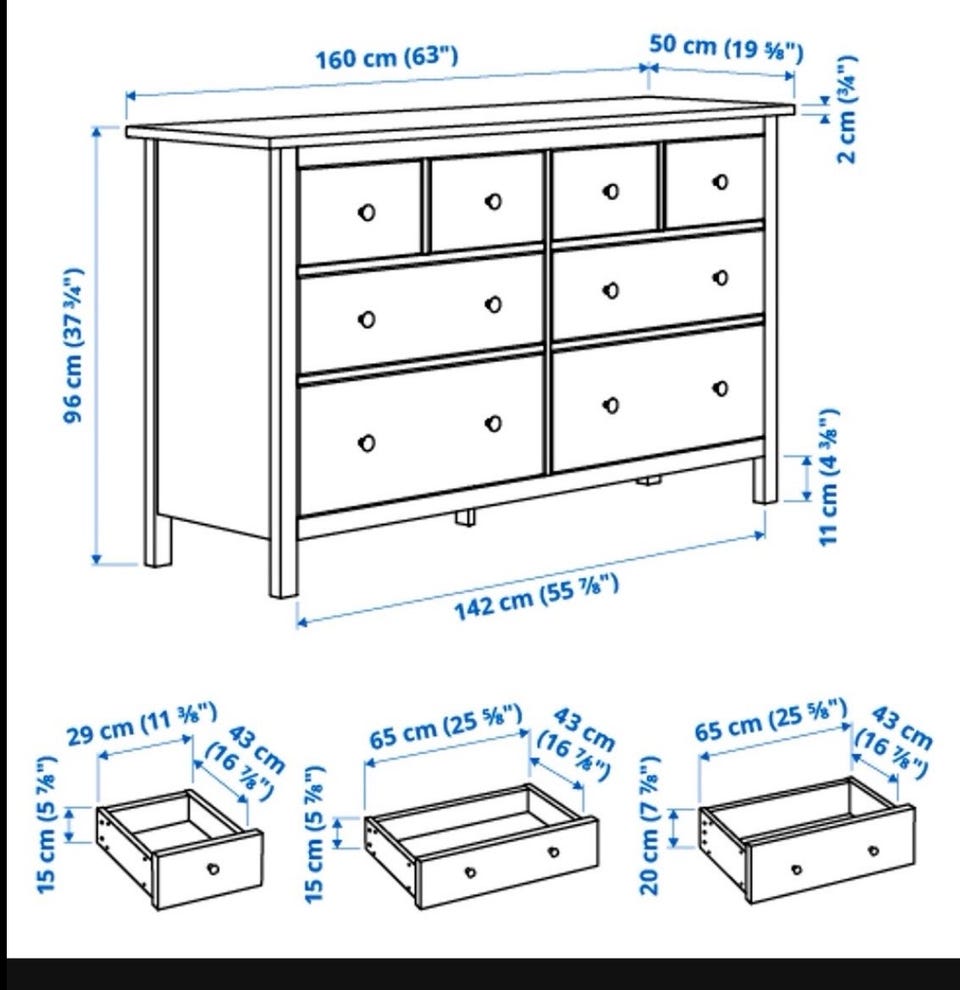 160 cm (63")

50 cm (19 ⅝")

2 cm (¾")

96 cm (37 ¾")

11 cm (4 ⅜")

142 cm (55 ⅞")

29 cm (11 ⅜")

43 cm (16 ⅞")

15 cm (5 ⅞")

65 cm (25 ⅝")

43 cm (16 ⅞")

15 cm (5 ⅞")

65 cm (25 ⅝")

43 cm (16 ⅞")

20 cm (7 ⅞")