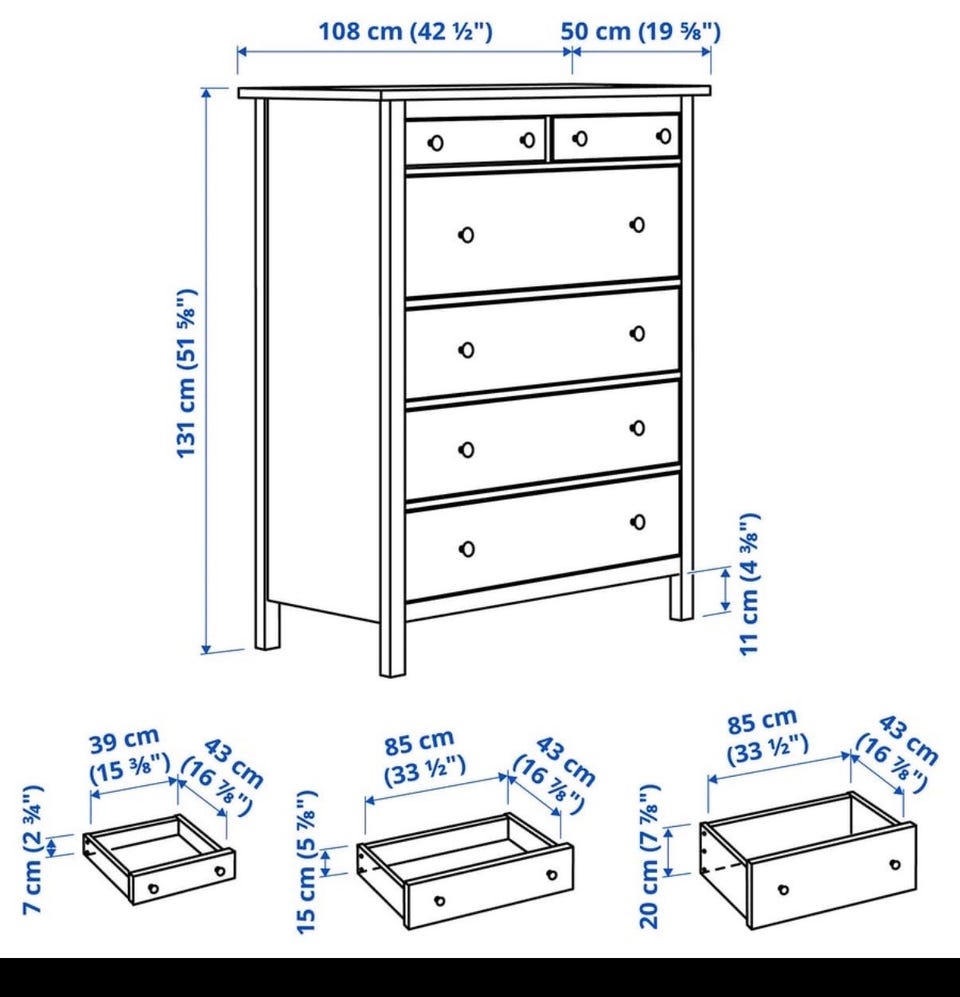 108 cm (42 ½") 50 cm (19 ⅝")

131 cm (51 ⅝")

11 cm (4 ⅜")

39 cm (15 ⅜")
43 cm (16 ⅞")
7 cm (2 ¾")

85 cm (33 ½")
43 cm (16 ⅞")
15 cm (5 ⅞")

85 cm (33 ½")
43 cm (16 ⅞")
20 cm (7 ⅞")