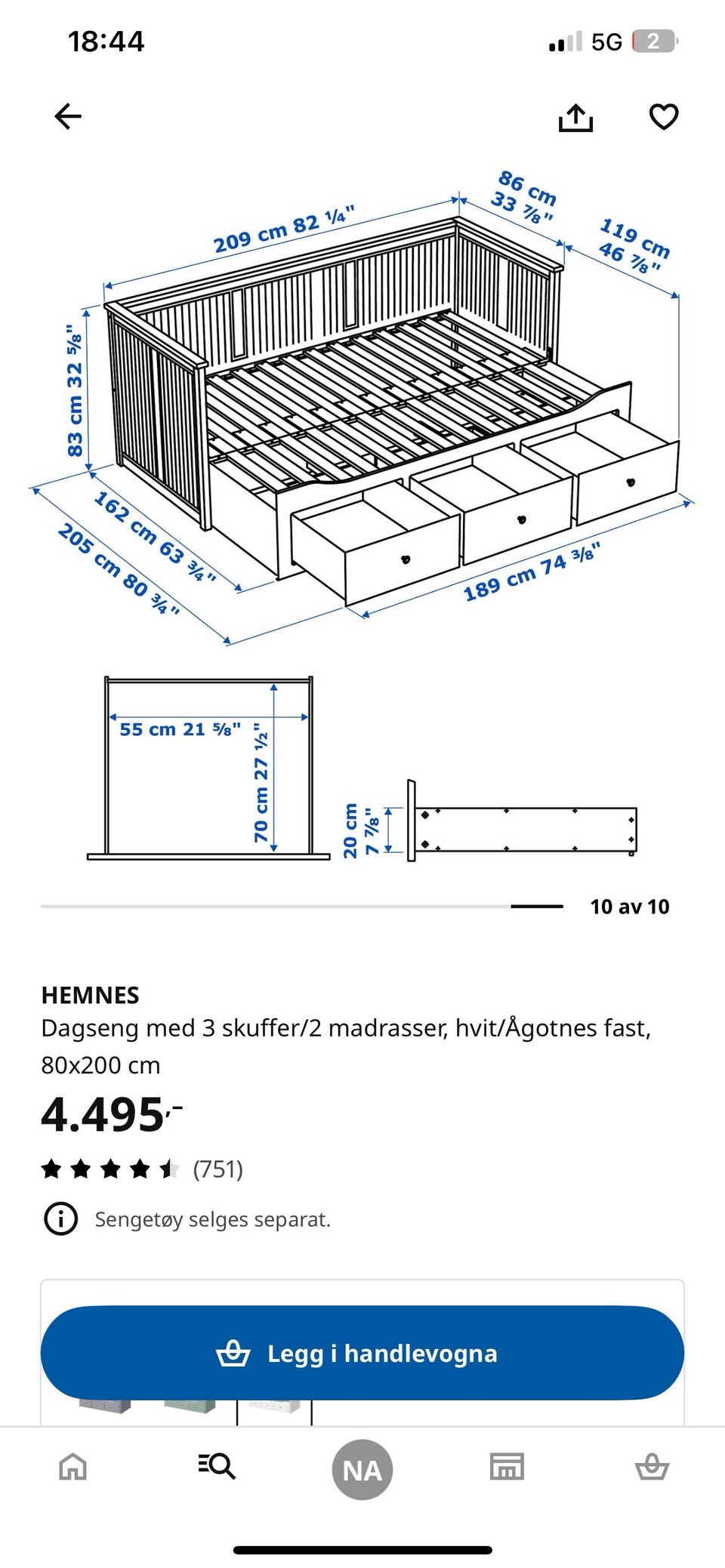 18:44
5G 2

209 cm 82 ¼"
86 cm 33 ⅞"
119 cm 46 ⅞"
83 cm 32 ⅝"
162 cm 63 ¾"
205 cm 80 ¾"
189 cm 74 ⅜"

55 cm 21 ⅝"
70 cm 27 ½"
20 cm 7 ⅞"

10 av 10

HEMNES
Dagseng med 3 skuffer/2 madrasser, hvit/Ågotnes fast, 80x200 cm
4.495,-
(751)
Sengetøy selges separat.

Legg i handlevogna

NA