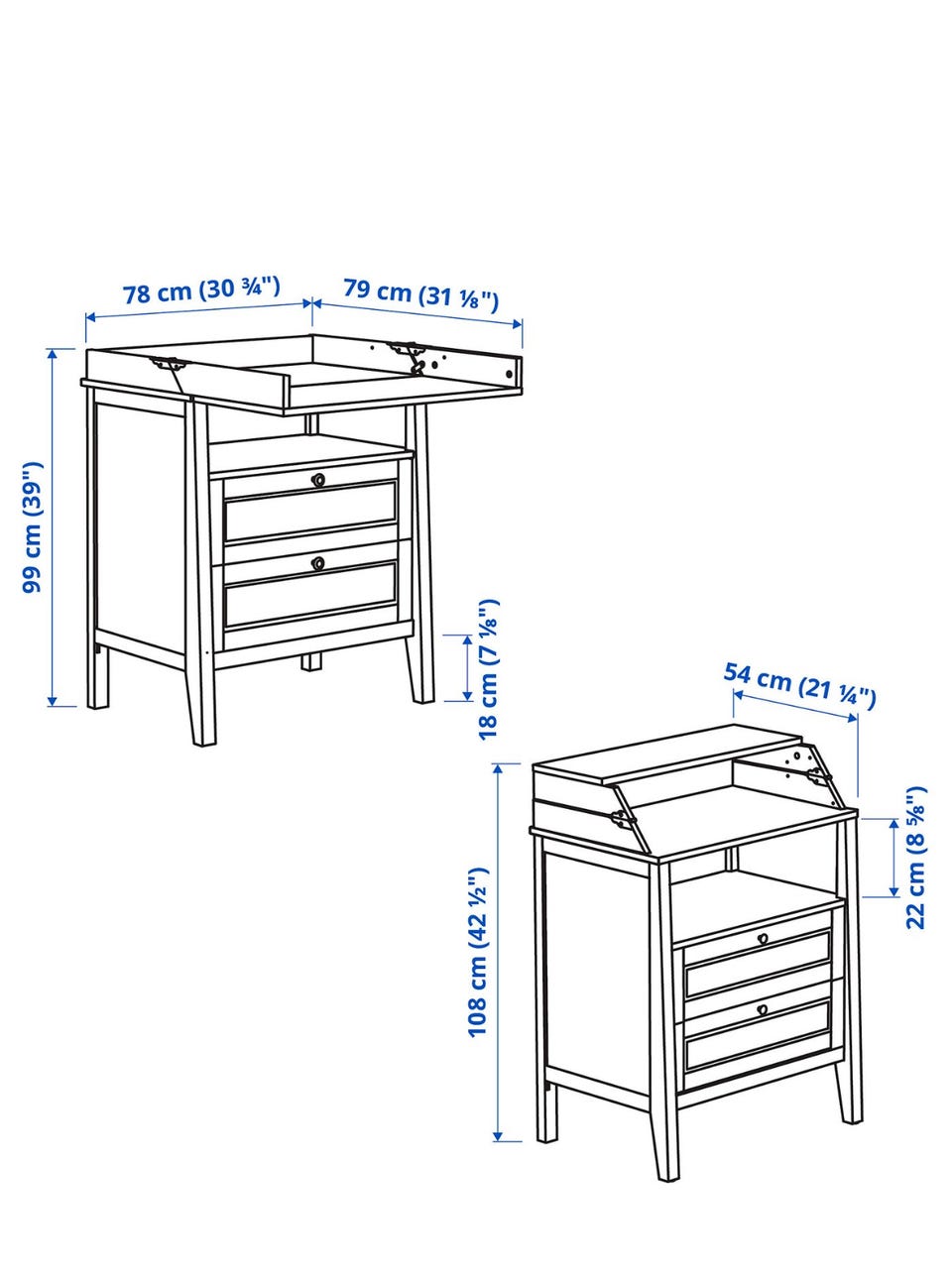 78 cm (30 ¾")
79 cm (31 ⅛")
99 cm (39")
18 cm (7 ⅛")
54 cm (21 ¼")
22 cm (8 ⅝")
108 cm (42 ½")