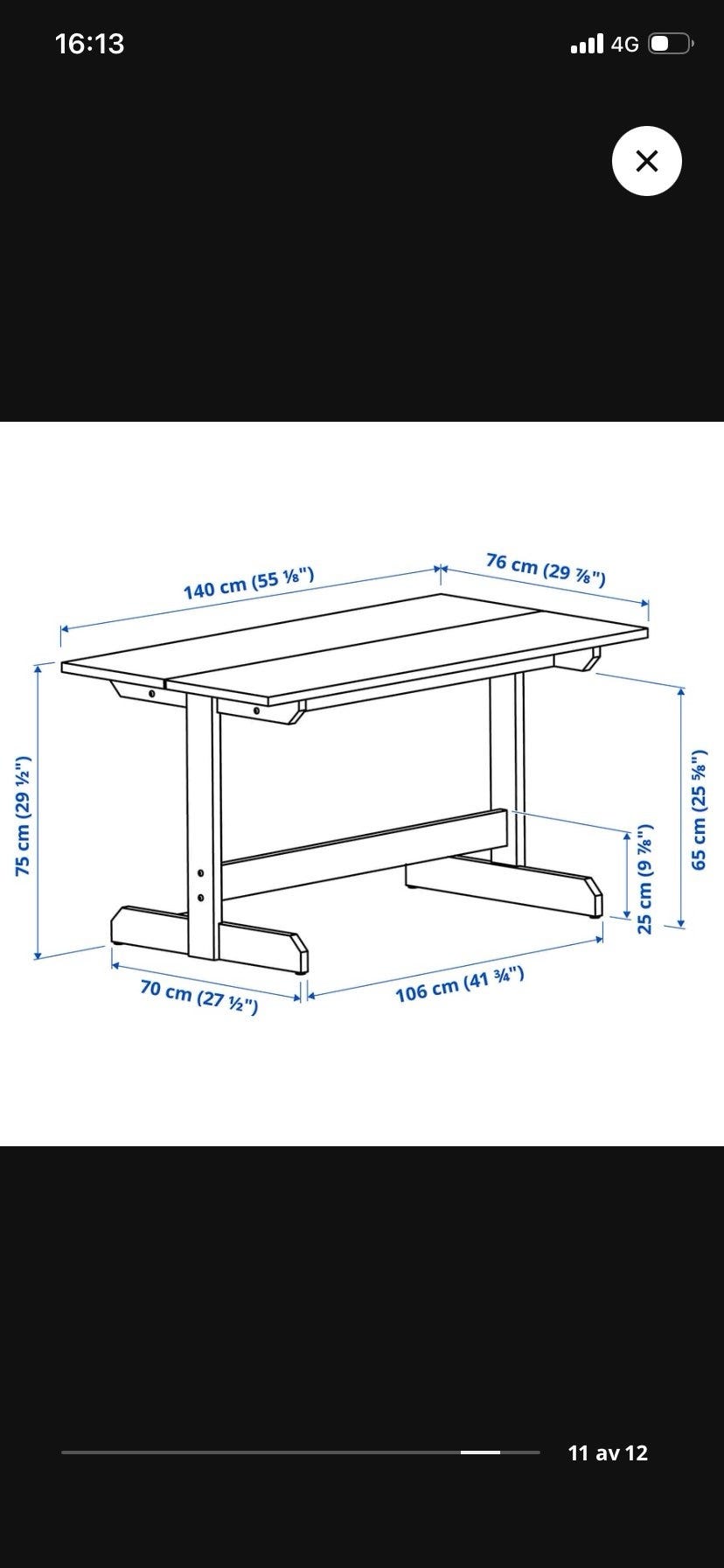 16:13

4G

140 cm (55 ⅛")

76 cm (29 ⅞")

75 cm (29 ½")

65 cm (25 ⅝")

25 cm (9 ⅞")

70 cm (27 ½")

106 cm (41 ¾")

11 av 12