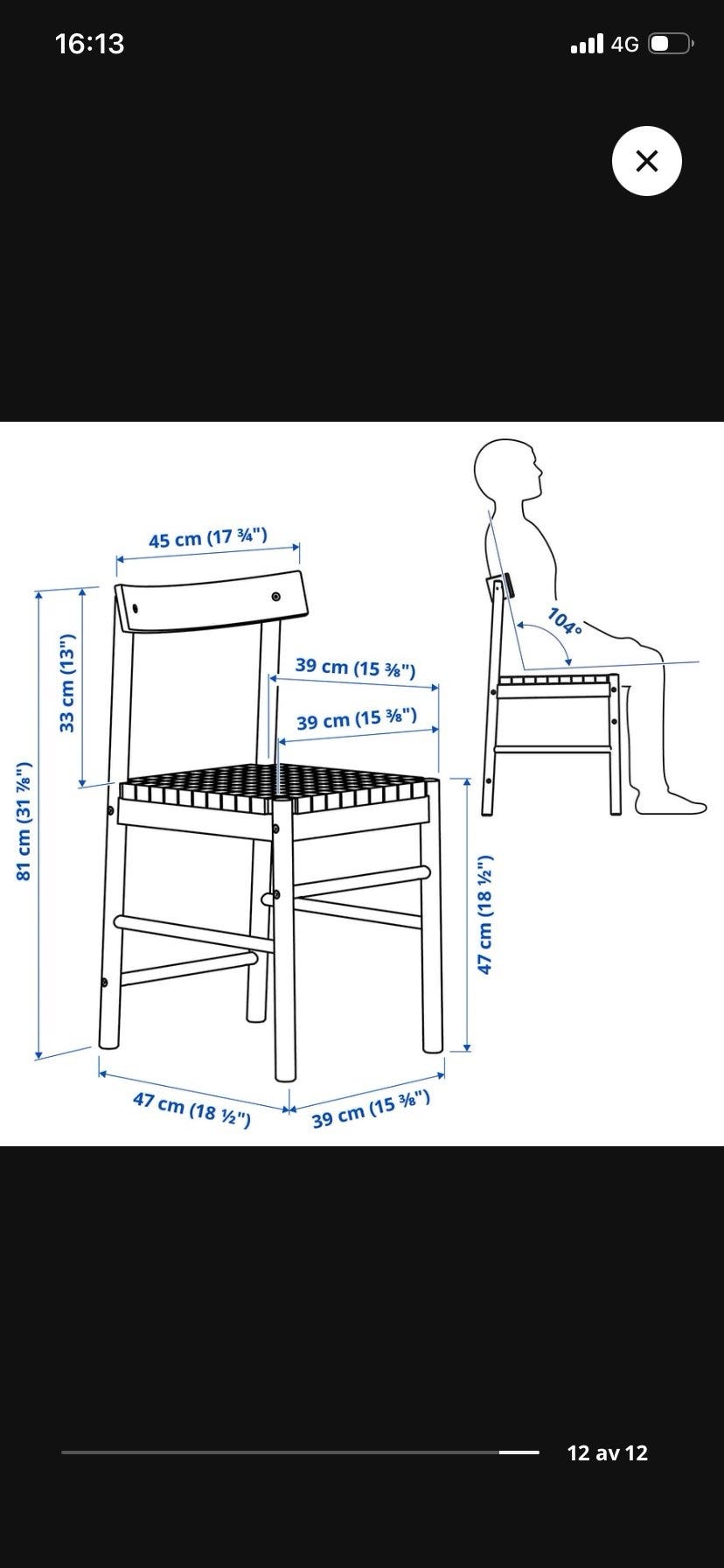 16:13

4G

45 cm (17 ¾")

33 cm (13")

81 cm (31 ⅞")

39 cm (15 ⅜")

39 cm (15 ⅜")

104°

47 cm (18 ½")

47 cm (18 ½")

39 cm (15 ⅜")

12 av 12