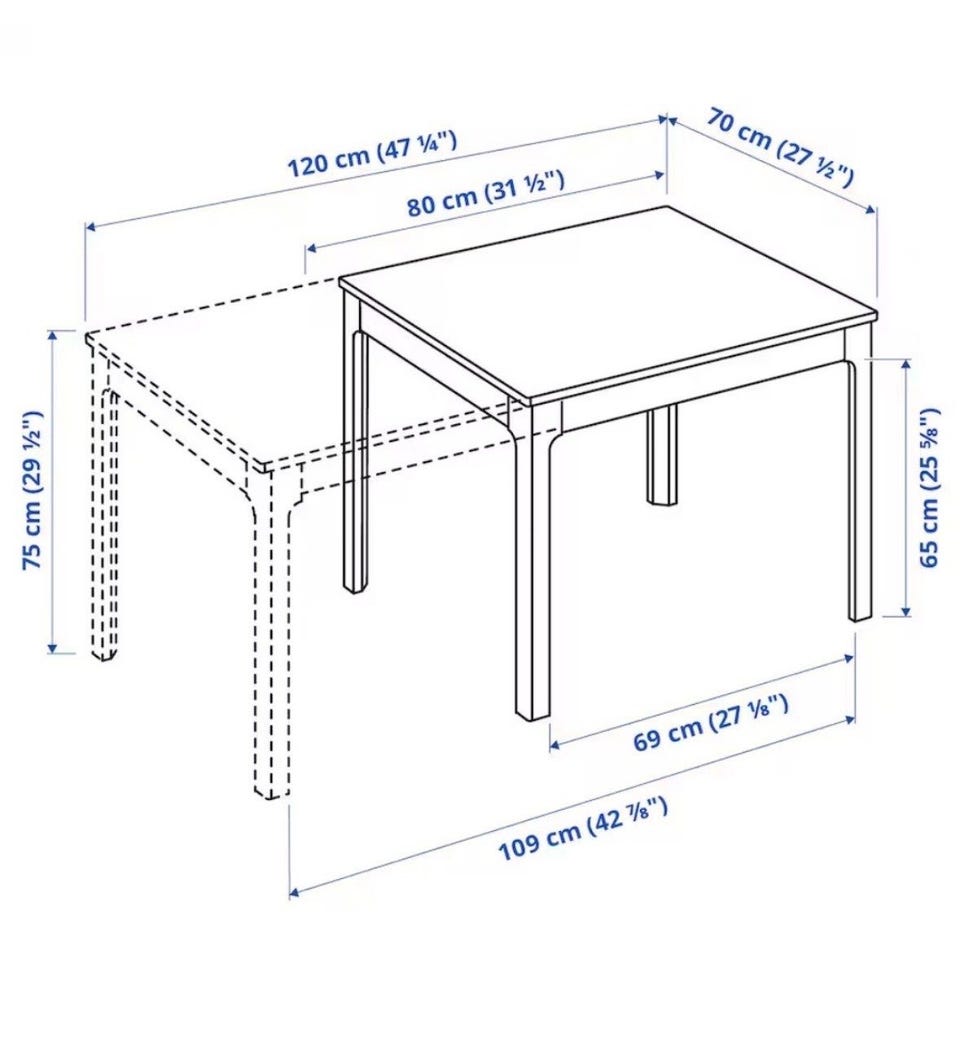 120 cm (47 ¼")
70 cm (27 ½")
80 cm (31 ½")
75 cm (29 ½")
65 cm (25 ⅝")
69 cm (27 ⅛")
109 cm (42 ⅞")