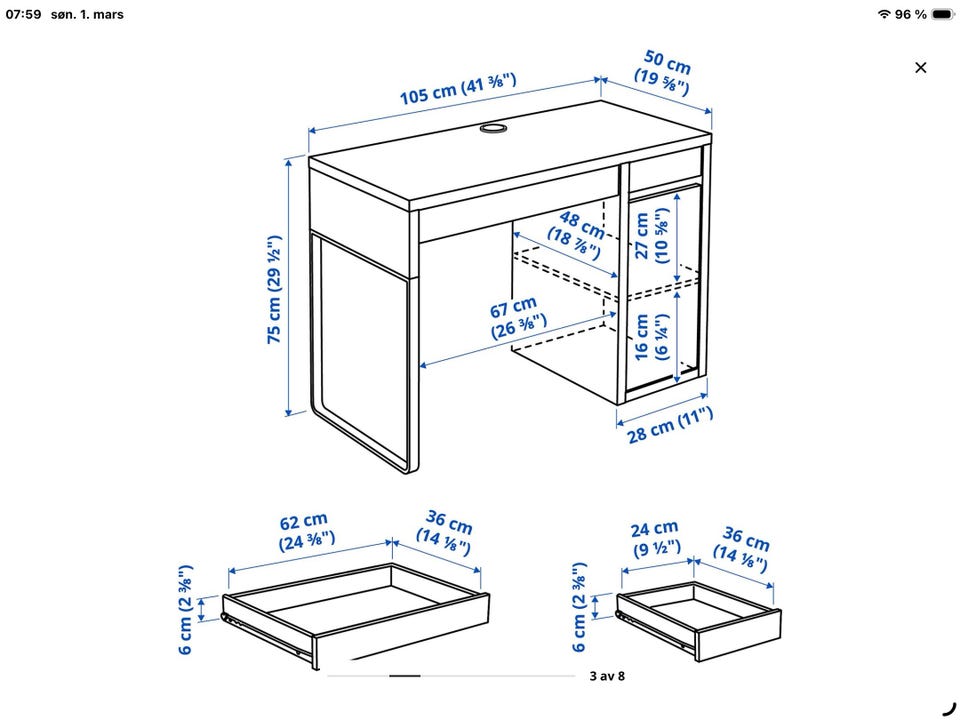 07:59 søn. 1. mars

96 %

×

105 cm (41 ⅜")

50 cm (19 ⅝")

75 cm (29 ½")

48 cm (18 ⅞")

27 cm (10 ⅝")

67 cm (26 ⅜")

16 cm (6 ¼")

28 cm (11")

62 cm (24 ⅜")

36 cm (14 ⅛")

6 cm (2 ⅜")

24 cm (9 ½")

36 cm (14 ⅛")

6 cm (2 ⅜")

3 av 8