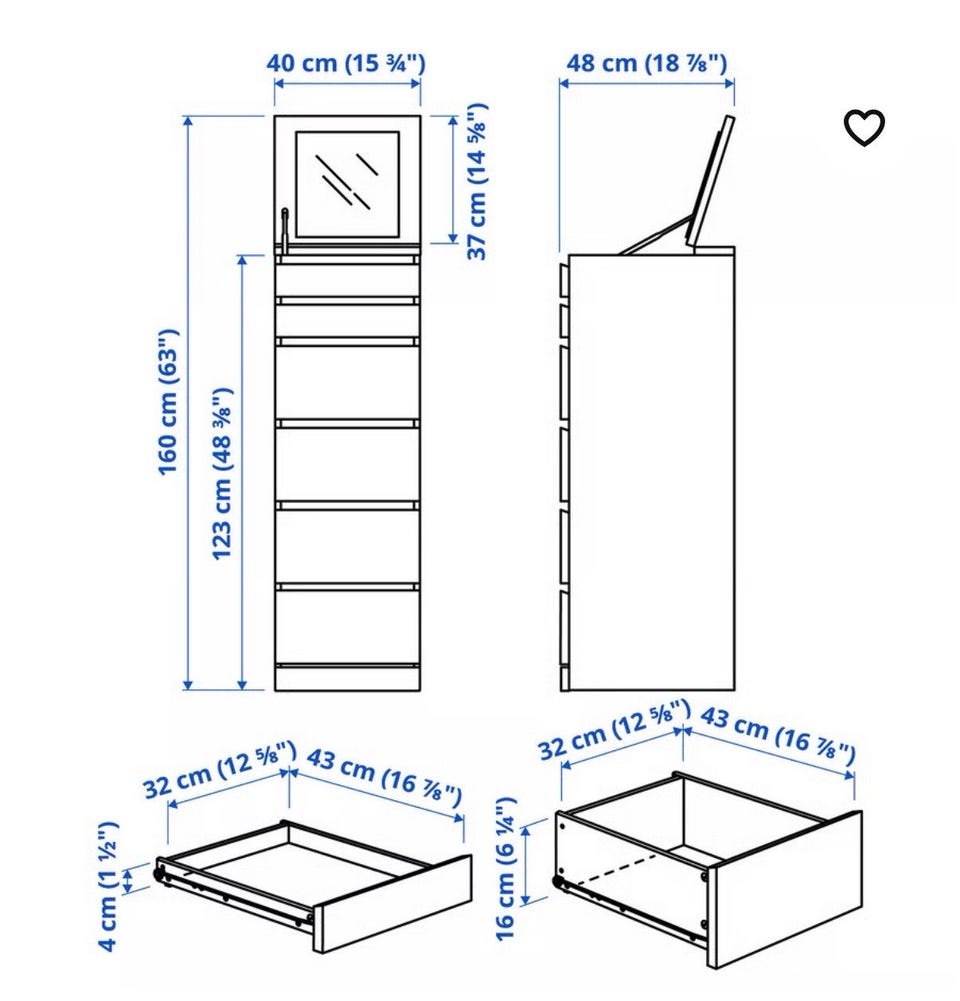 40 cm (15 ¾")
48 cm (18 ⅞")
37 cm (14 ⅝")
160 cm (63")
123 cm (48 ⅜")
32 cm (12 ⅝")
43 cm (16 ⅞")
4 cm (1 ½")
32 cm (12 ⅝")
43 cm (16 ⅞")
16 cm (6 ¼")