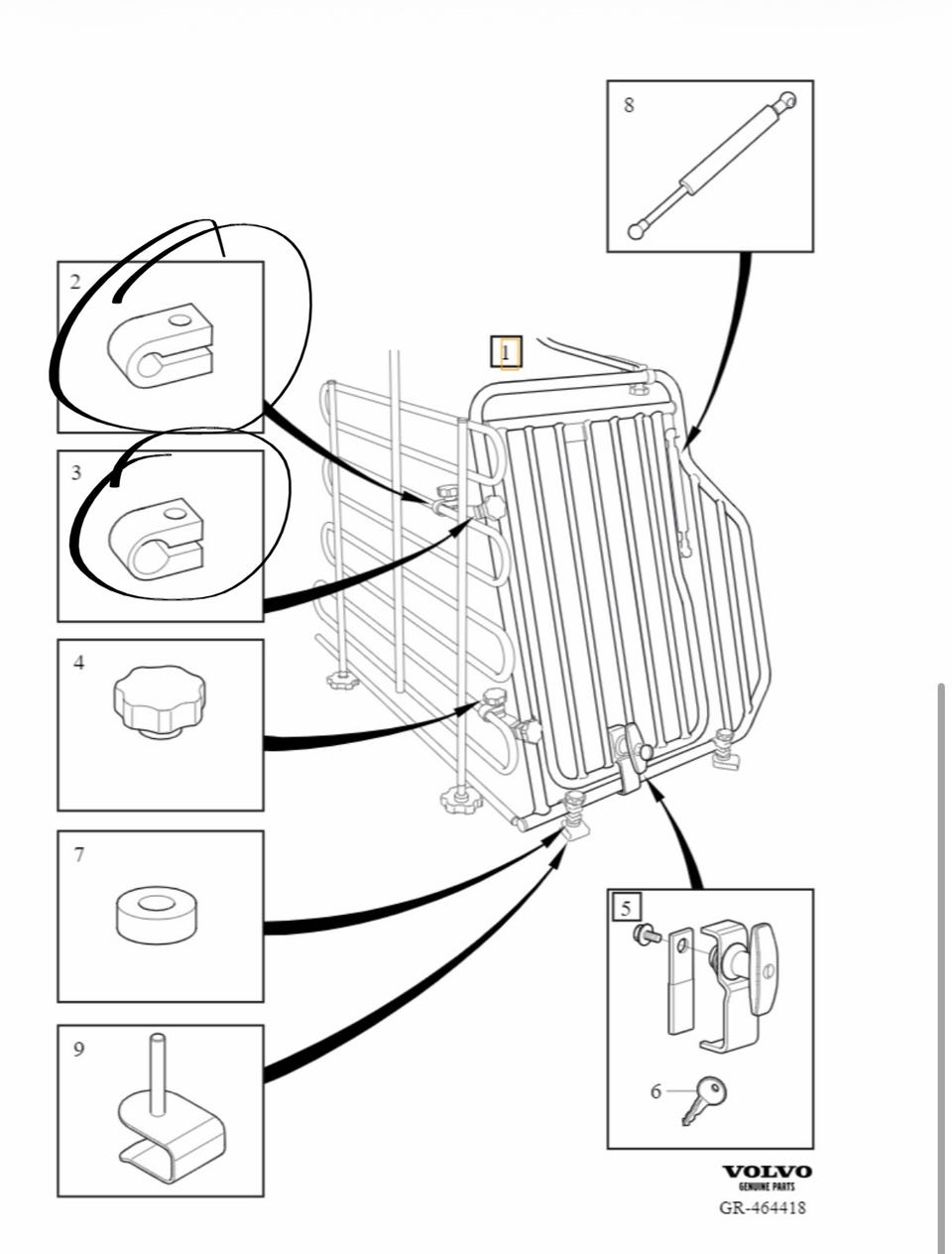 8

2

1

3

4

7

5

6

9

VOLVO
GENUINE PARTS
GR-464418