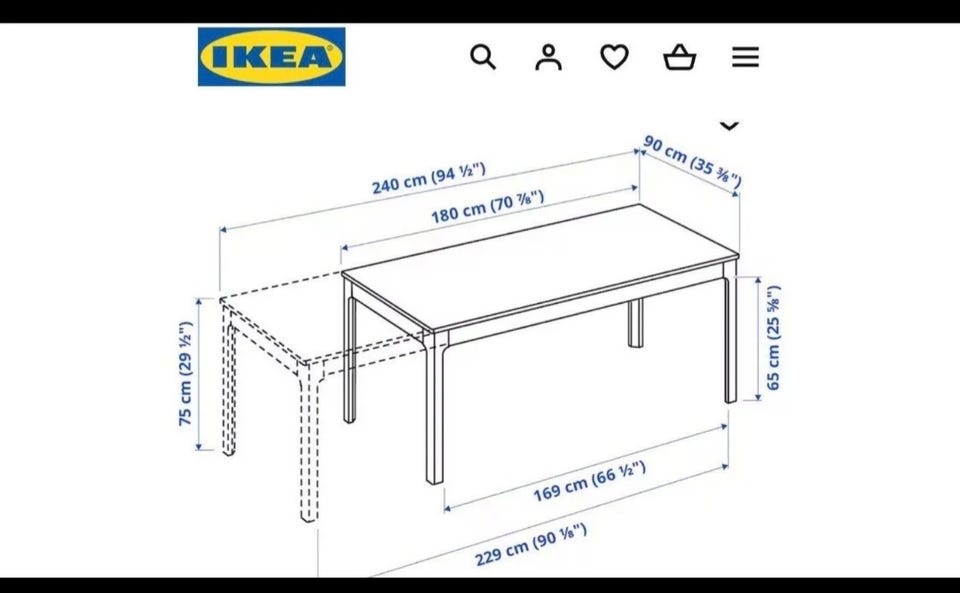 IKEA

240 cm (94 ½")
180 cm (70 ⅞")
90 cm (35 ⅜")
75 cm (29 ½")
65 cm (25 ⅝")
169 cm (66 ½")
229 cm (90 ⅛")