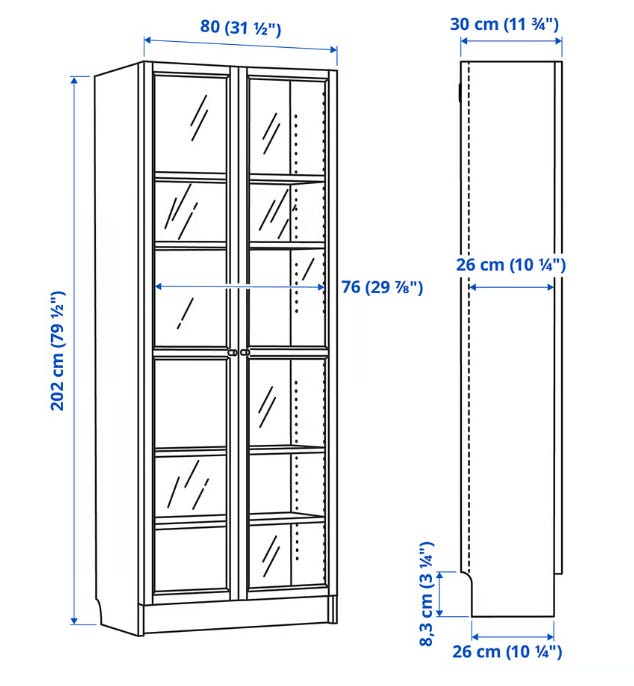 80 (31 ½")

30 cm (11 ¾")

202 cm (79 ½")

76 (29 ⅞")

26 cm (10 ¼")

8,3 cm (3 ¼")

26 cm (10 ¼")