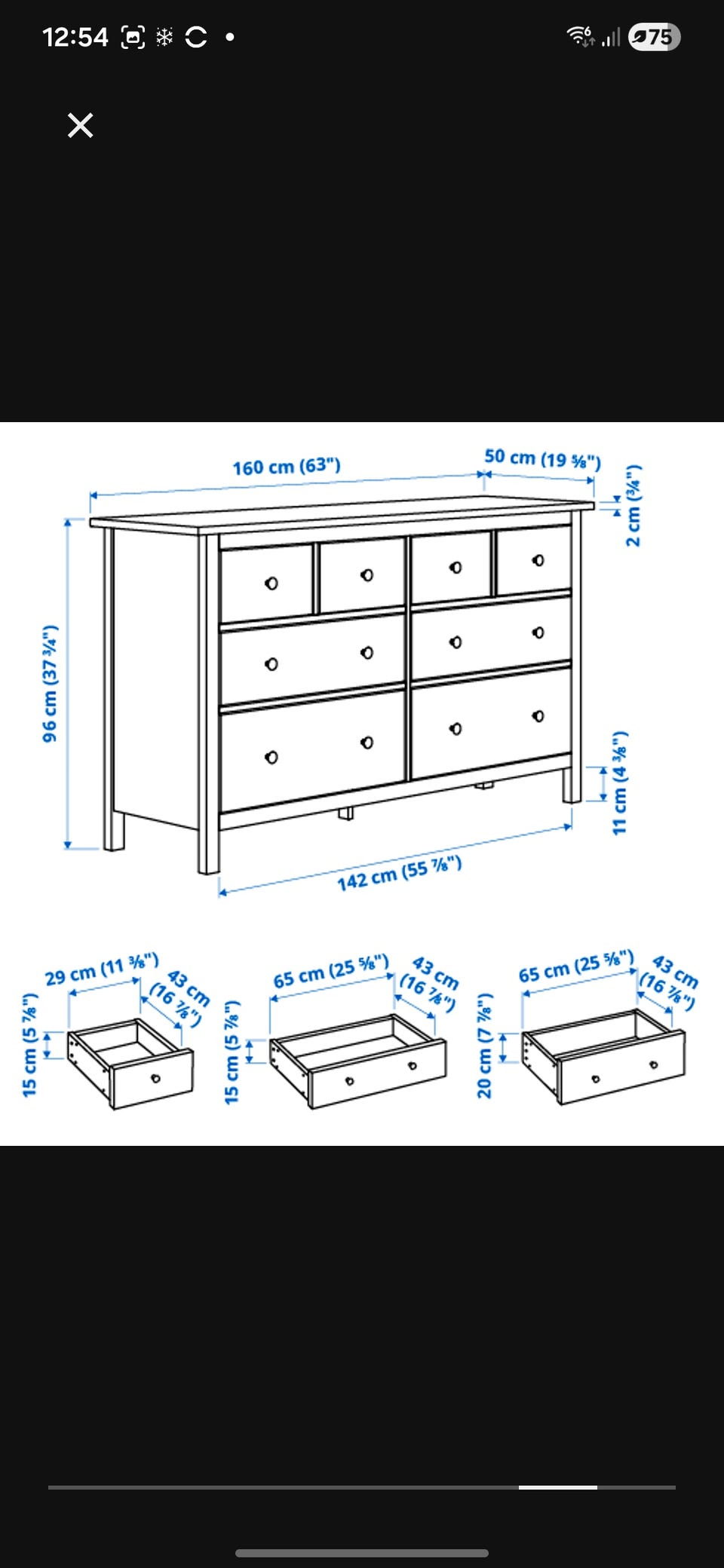 12:54

75

160 cm (63")
50 cm (19 ⅝")
2 cm (¾")
96 cm (37 ¾")
11 cm (4 ⅜")
142 cm (55 ⅞")

29 cm (11 ⅜")
43 cm (16 ⅞")
15 cm (5 ⅞")

65 cm (25 ⅝")
43 cm (16 ⅞")
15 cm (5 ⅞")

65 cm (25 ⅝")
43 cm (16 ⅞")
20 cm (7 ⅞")