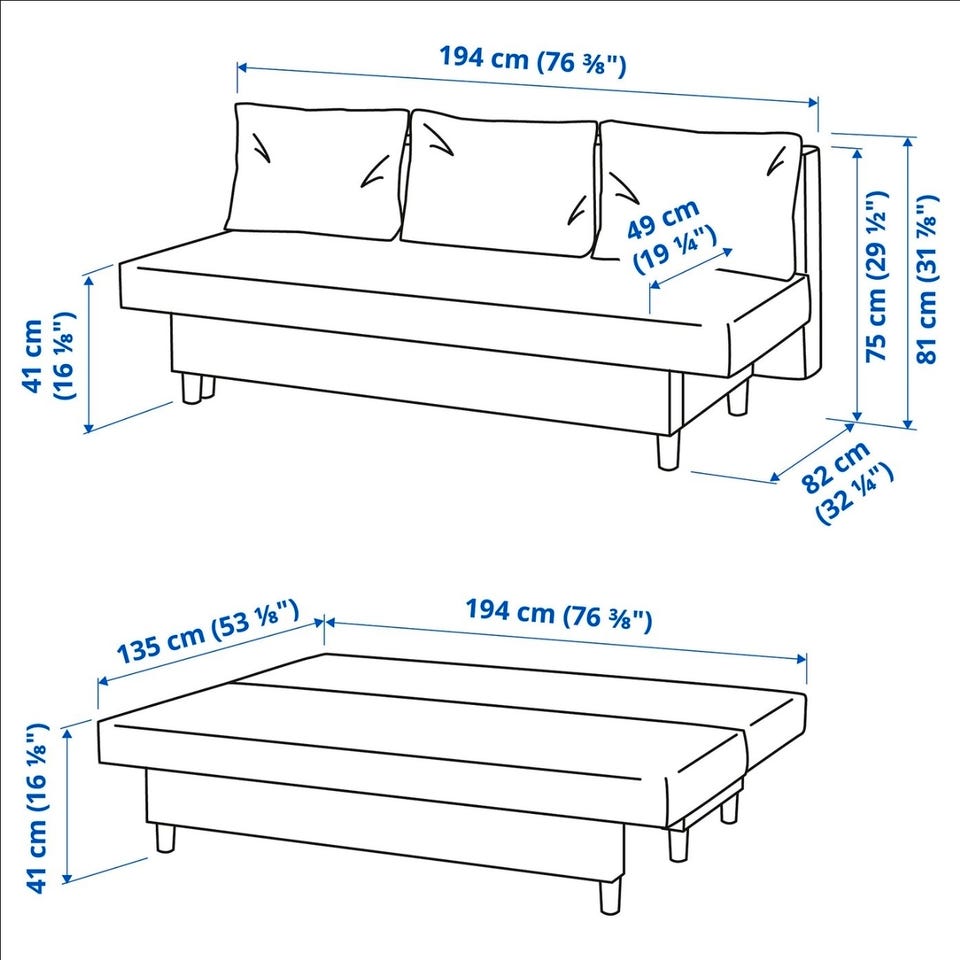 194 cm (76 ⅜")

49 cm (19 ¼")

41 cm (16 ⅛")

75 cm (29 ½")

81 cm (31 ⅞")

82 cm (32 ¼")

135 cm (53 ⅛")

194 cm (76 ⅜")

41 cm (16 ⅛")