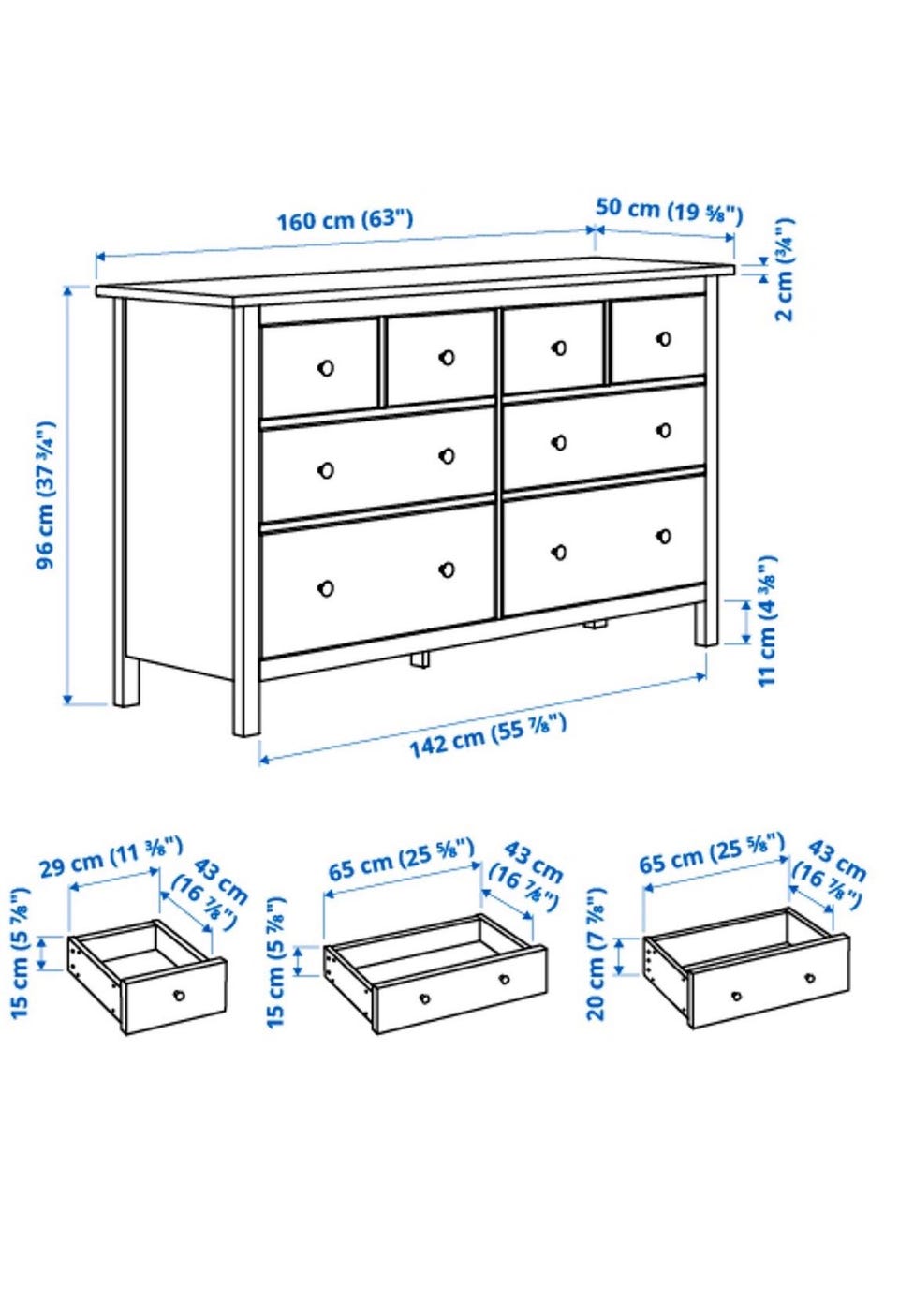 160 cm (63")
50 cm (19 ⅝")
2 cm (¾")
96 cm (37 ¾")
11 cm (4 ⅜")
142 cm (55 ⅞")

29 cm (11 ⅜")
43 cm (16 ⅞")
15 cm (5 ⅞")

65 cm (25 ⅝")
43 cm (16 ⅞")
15 cm (5 ⅞")

65 cm (25 ⅝")
43 cm (16 ⅞")
20 cm (7 ⅞")