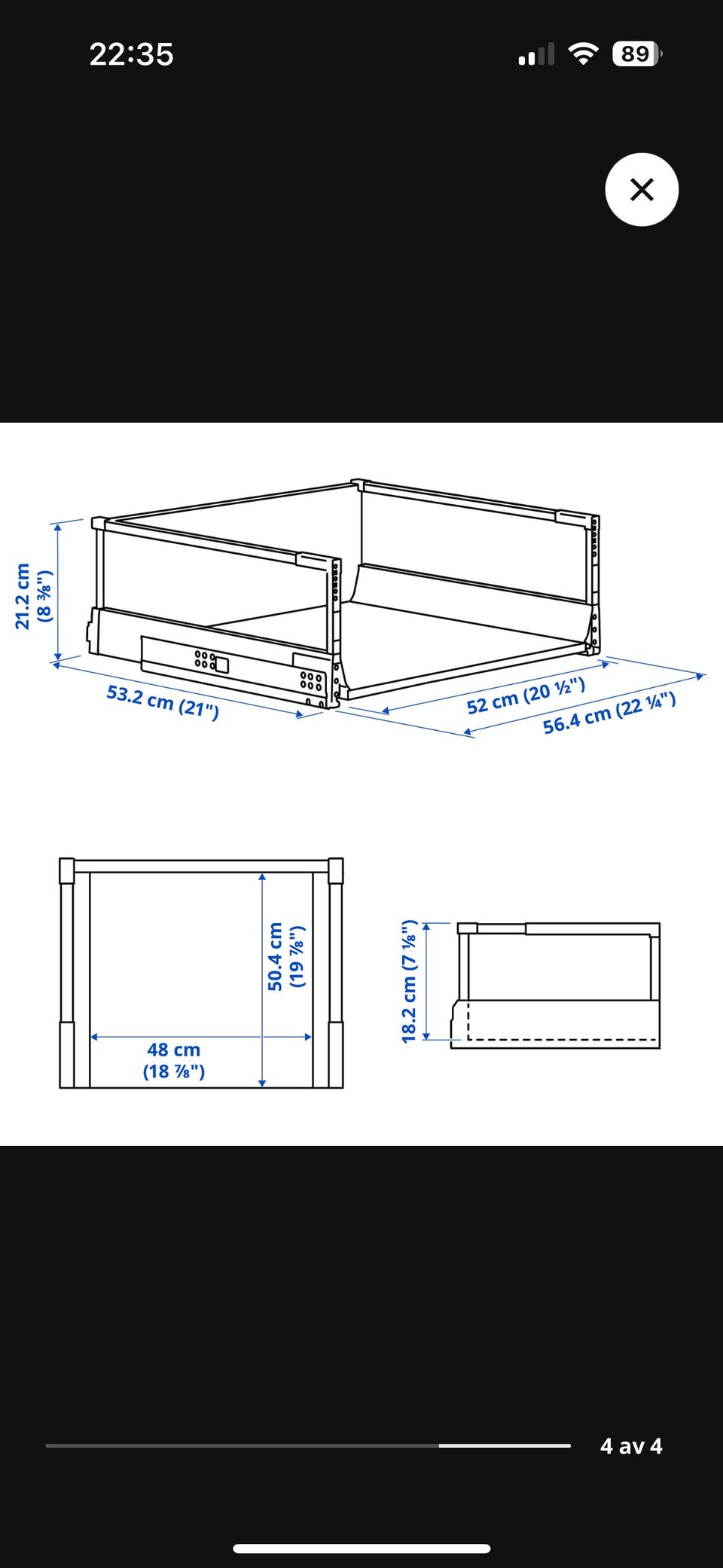 22:35

89

21.2 cm (8 ⅜")

53.2 cm (21")

52 cm (20 ½")

56.4 cm (22 ¼")

50.4 cm (19 ⅞")

48 cm (18 ⅞")

18.2 cm (7 ⅛")

4 av 4