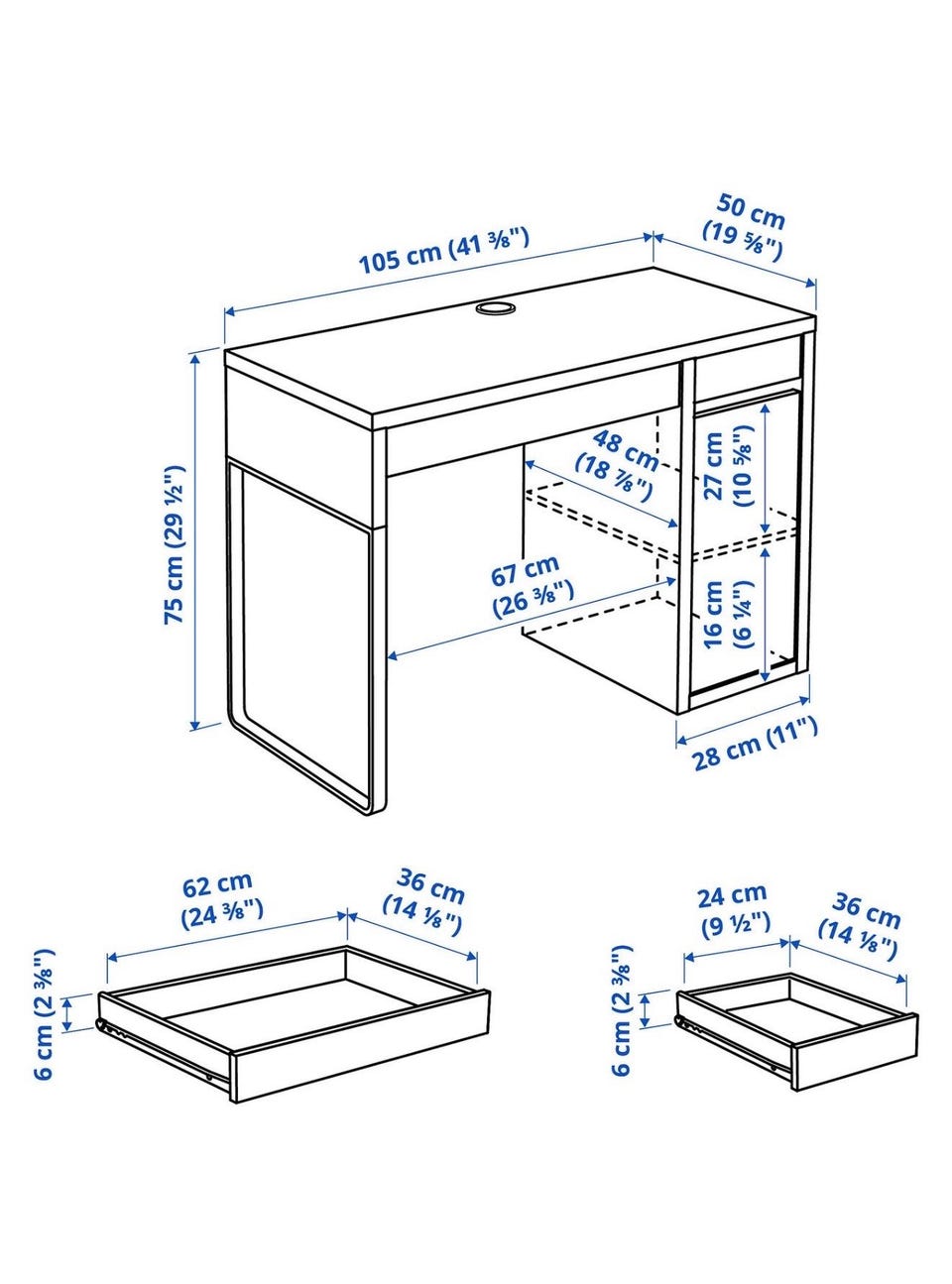 105 cm (41 ⅜")

50 cm
(19 ⅝")

75 cm (29 ½")

48 cm
(18 ⅞")

27 cm
(10 ⅝")

67 cm
(26 ⅜")

16 cm
(6 ¼")

28 cm (11")

62 cm
(24 ⅜")

36 cm
(14 ⅛")

6 cm (2 ⅜")

24 cm
(9 ½")

36 cm
(14 ⅛")

6 cm (2 ⅜")