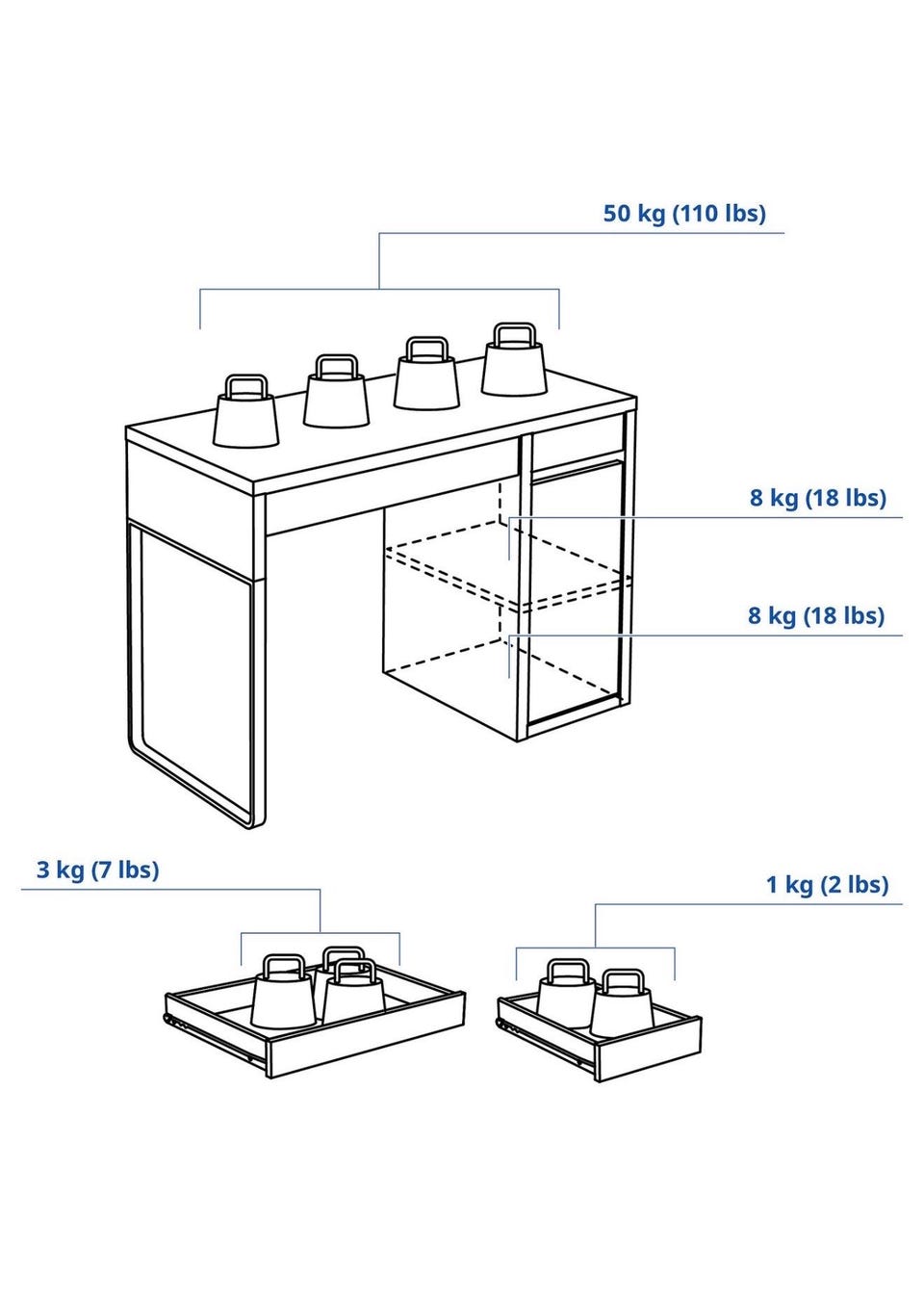 50 kg (110 lbs)

8 kg (18 lbs)

8 kg (18 lbs)

3 kg (7 lbs)

1 kg (2 lbs)