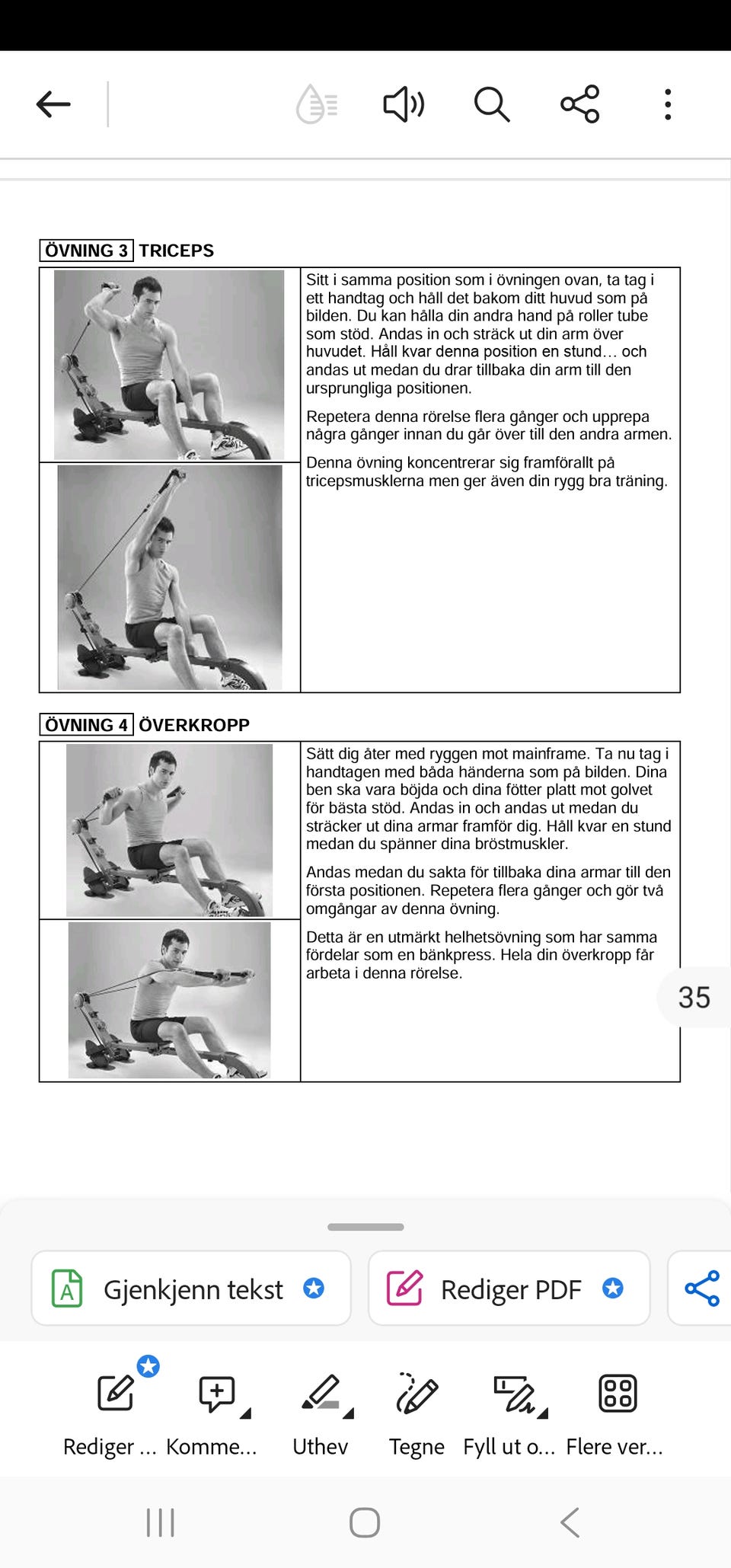 ÖVNING 3 TRICEPS

Sitt i samma position som i övningen ovan, ta tag i ett handtag och håll det bakom ditt huvud som på bilden. Du kan hålla din andra hand på roller tube som stöd. Andas in och sträck ut din arm över huvudet. Håll kvar denna position en stund… och andas ut medan du drar tillbaka din arm till den ursprungliga positionen.

Repetera denna rörelse flera gånger och upprepa några gånger innan du går över till den andra armen.

Denna övning koncentrerar sig framförallt på tricepsmusklerna men ger även din rygg bra träning.

ÖVNING 4 ÖVERKROPP

Sätt dig åter med ryggen mot mainframe. Ta nu tag i handtagen med båda händerna som på bilden. Dina ben ska vara böjda och dina fötter platt mot golvet för bästa stöd. Andas in och andas ut medan du sträcker ut dina armar framför dig. Håll kvar en stund medan du spänner dina bröstmuskler.

Andas medan du sakta för tillbaka dina armar till den första positionen. Repetera flera gånger och gör två omgångar av denna övning.

Detta är en utmärkt helhetsövning som har samma fördelar som en bänkpress. Hela din överkropp får arbeta i denna rörelse.

35

Gjenkjenn tekst

Rediger PDF

Rediger ... Komme... Uthev Tegne Fyll ut o... Flere ver...