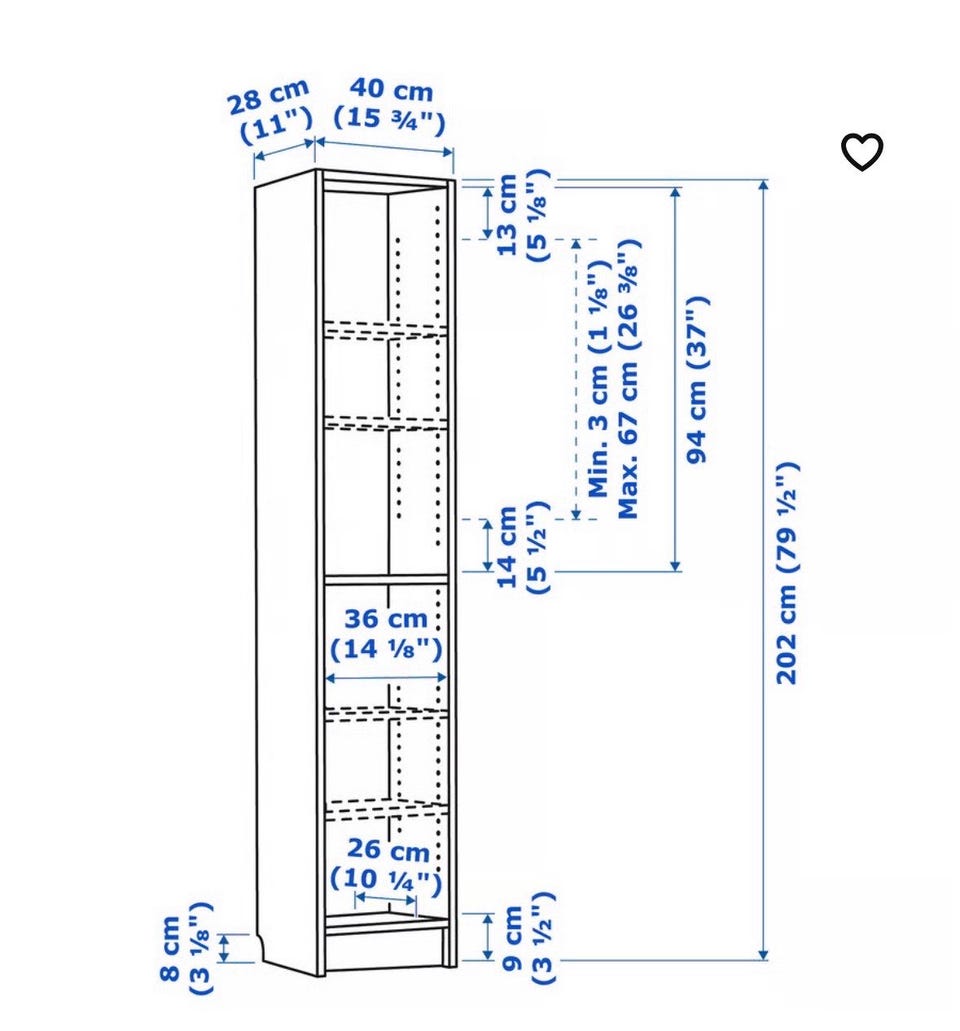 28 cm (11")
40 cm (15 ¾")
13 cm (5 ⅛")
Min. 3 cm (1 ⅛")
Max. 67 cm (26 ⅜")
94 cm (37")
202 cm (79 ½")
14 cm (5 ½")
36 cm (14 ⅛")
26 cm (10 ¼")
8 cm (3 ⅛")
9 cm (3 ½")