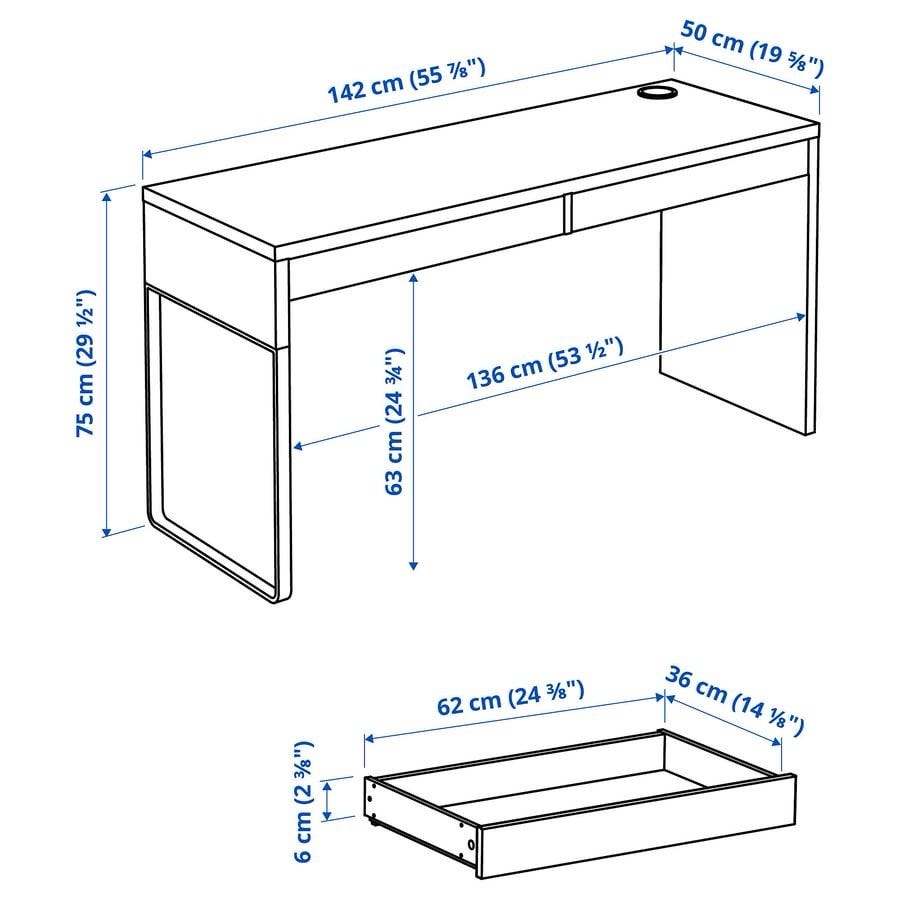 142 cm (55 ⅞")
50 cm (19 ⅝")
75 cm (29 ½")
63 cm (24 ¾")
136 cm (53 ½")
62 cm (24 ⅜")
36 cm (14 ⅛")
6 cm (2 ⅜")