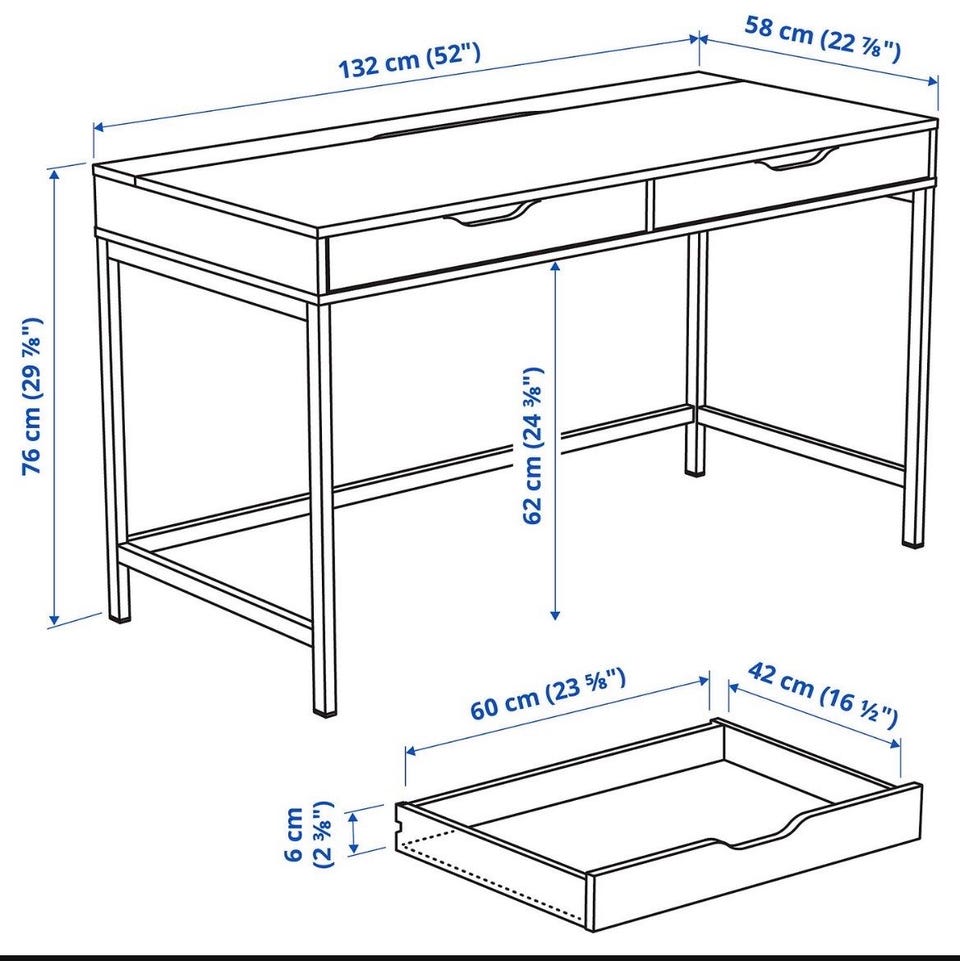 132 cm (52")
58 cm (22 ⅞")
76 cm (29 ⅞")
62 cm (24 ⅜")
60 cm (23 ⅝")
42 cm (16 ½")
6 cm (2 ⅜")