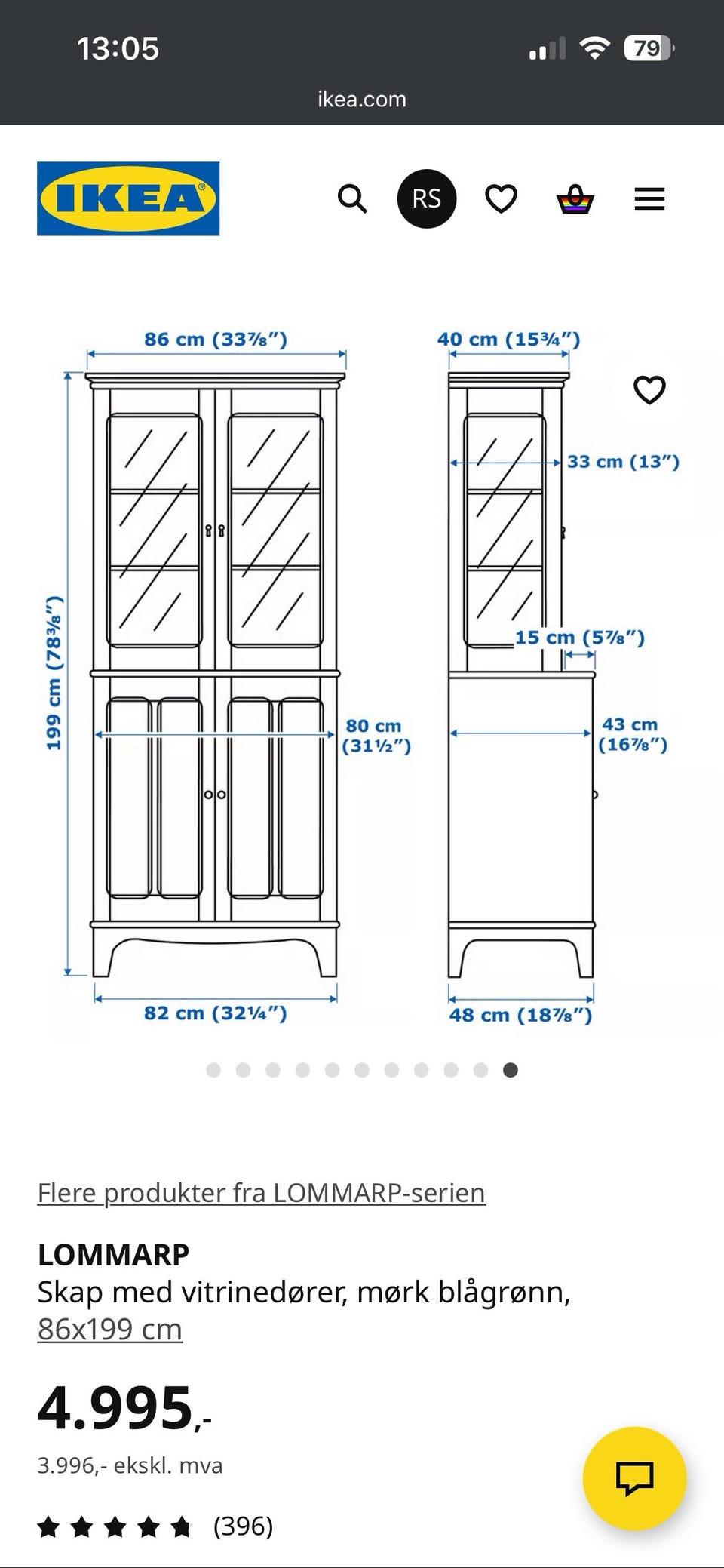 13:05

79

ikea.com

IKEA

RS

86 cm (33⅞")

40 cm (15¾")

33 cm (13")

199 cm (78⅜")

15 cm (5⅞")

80 cm (31½")

43 cm (16⅞")

82 cm (32¼")

48 cm (18⅞")

Flere produkter fra LOMMARP-serien

LOMMARP
Skap med vitrinedører, mørk blågrønn, 86x199 cm

4.995,-

3.996,- ekskl. mva

(396)