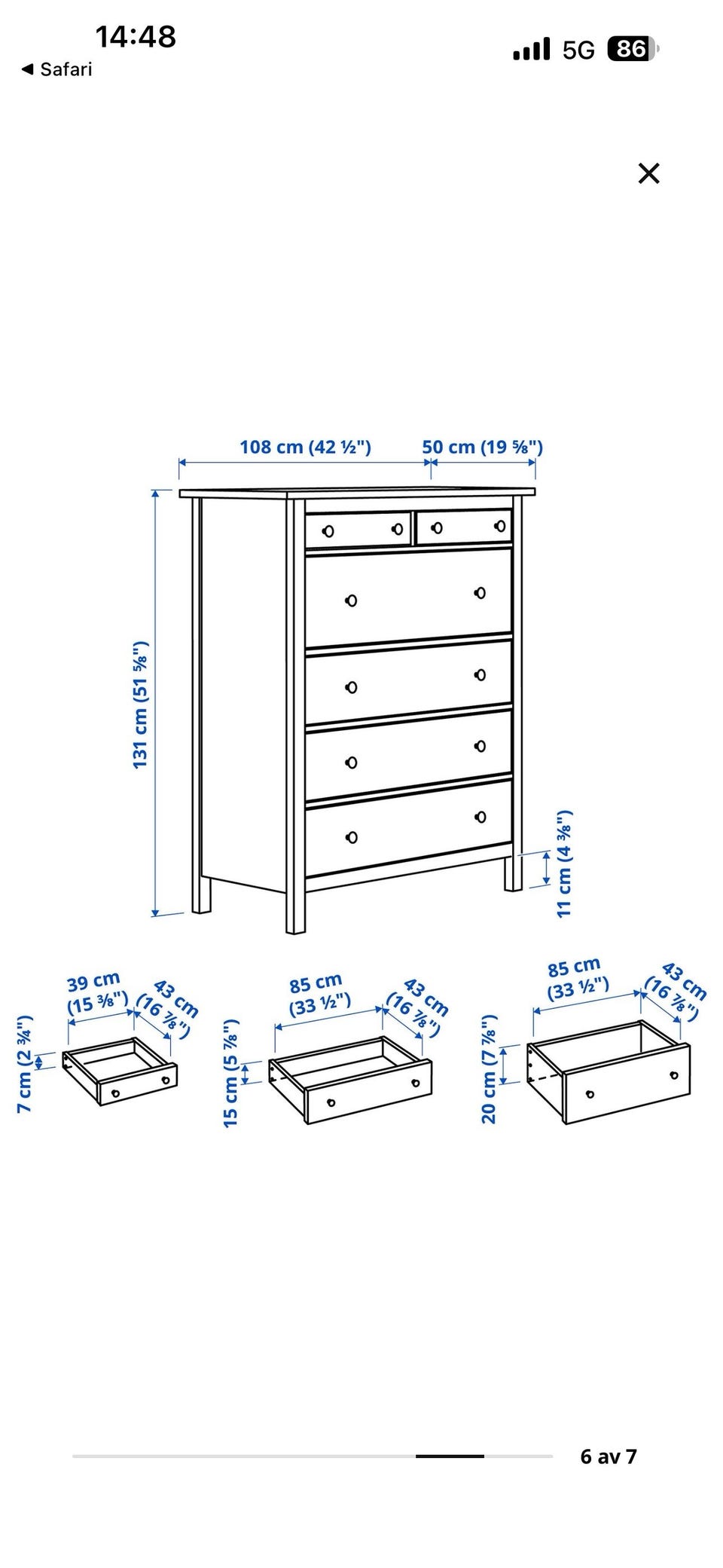 14:48
◀ Safari
5G 86

×

108 cm (42 ½")
50 cm (19 ⅝")
131 cm (51 ⅝")
11 cm (4 ⅜")

39 cm (15 ⅜")
43 cm (16 ⅞")
7 cm (2 ¾")

85 cm (33 ½")
43 cm (16 ⅞")
15 cm (5 ⅞")

85 cm (33 ½")
43 cm (16 ⅞")
20 cm (7 ⅞")

6 av 7