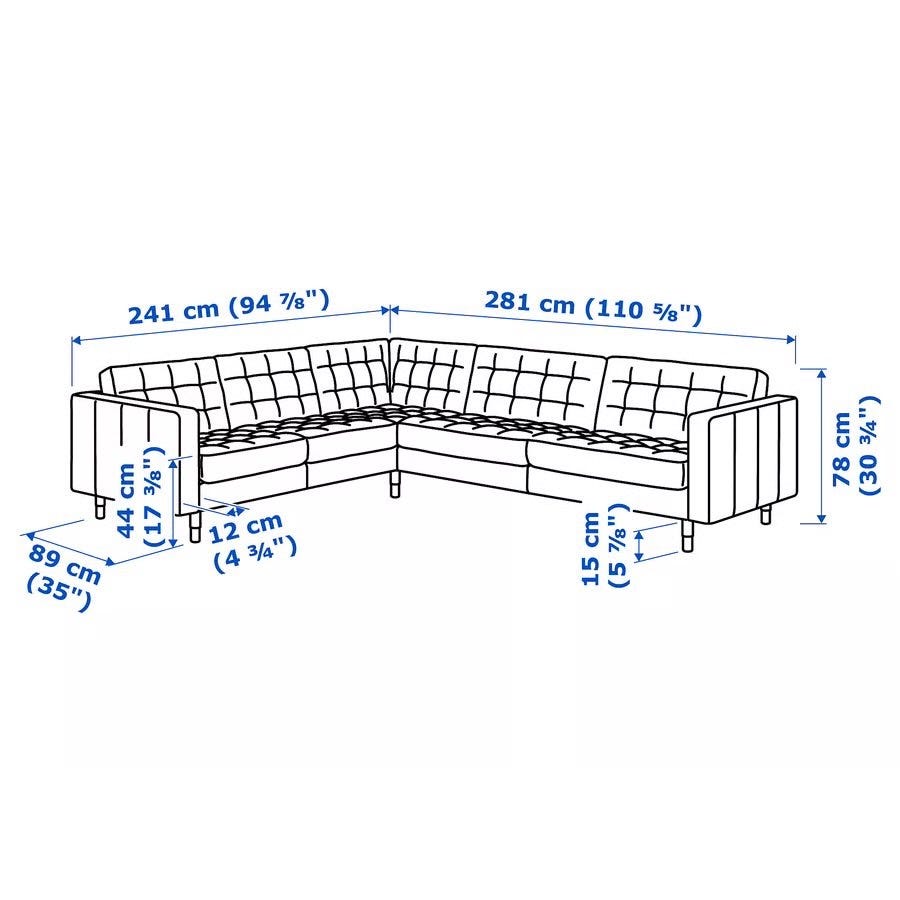 241 cm (94 ⅞")
281 cm (110 ⅝")
78 cm (30 ¾")
44 cm (17 ⅜")
12 cm (4 ¾")
89 cm (35")
15 cm (5 ⅞")