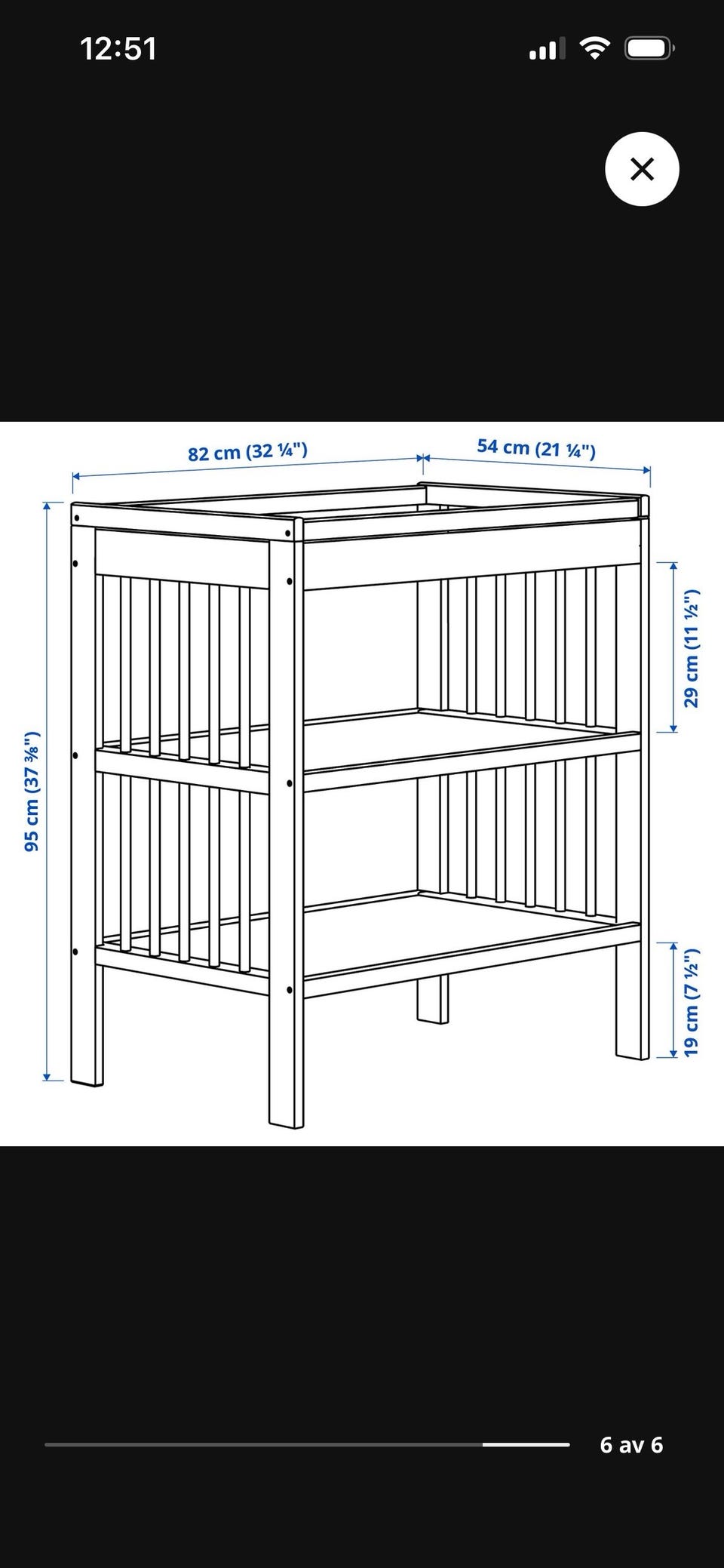 12:51

82 cm (32 ¼")

54 cm (21 ¼")

95 cm (37 ⅜")

29 cm (11 ½")

19 cm (7 ½")

6 av 6